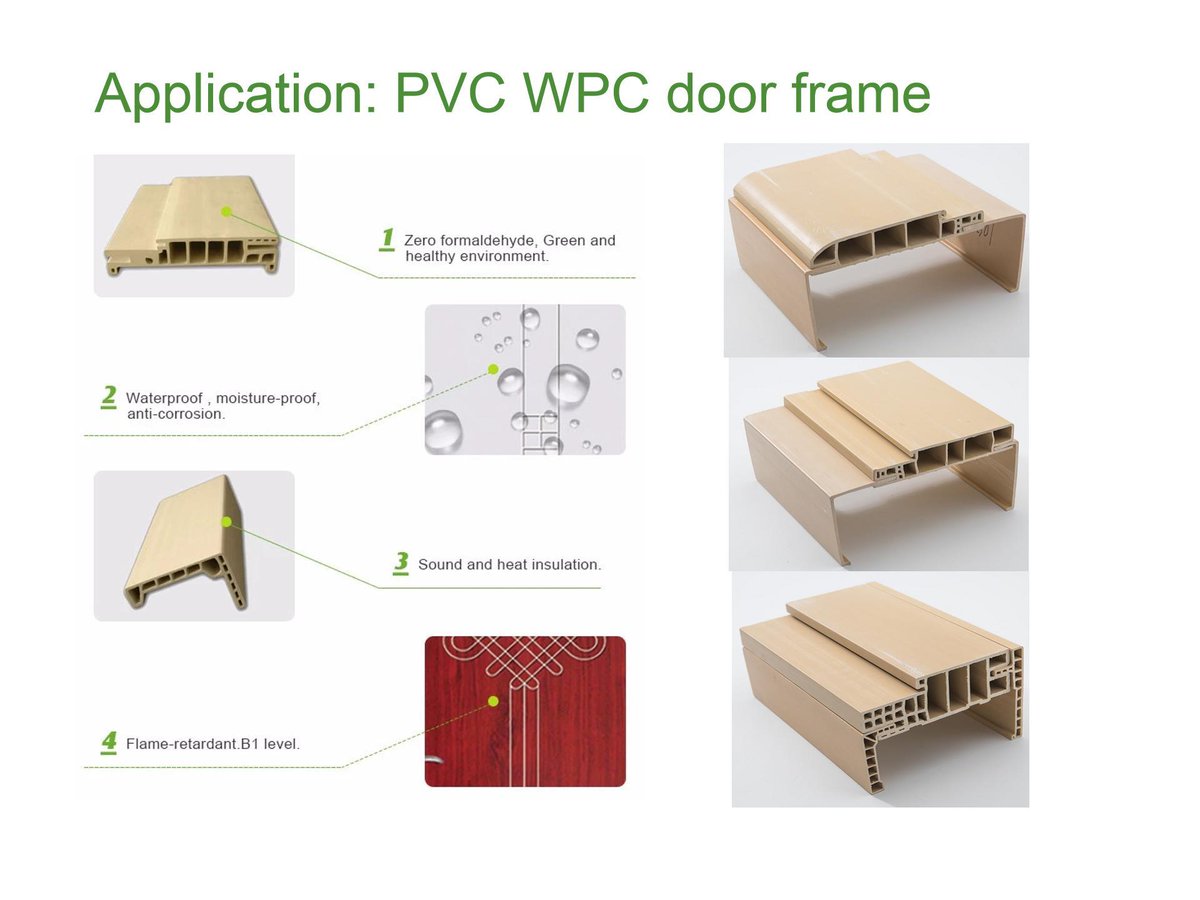 Application: PVC WPC door frame

1 Zero formaldehyde, Green and healthy environment.

2 Waterproof , moisture-proof, anti-corrosion.

3 Sound and heat insulation.

4 Flame-retardant.B1 level.