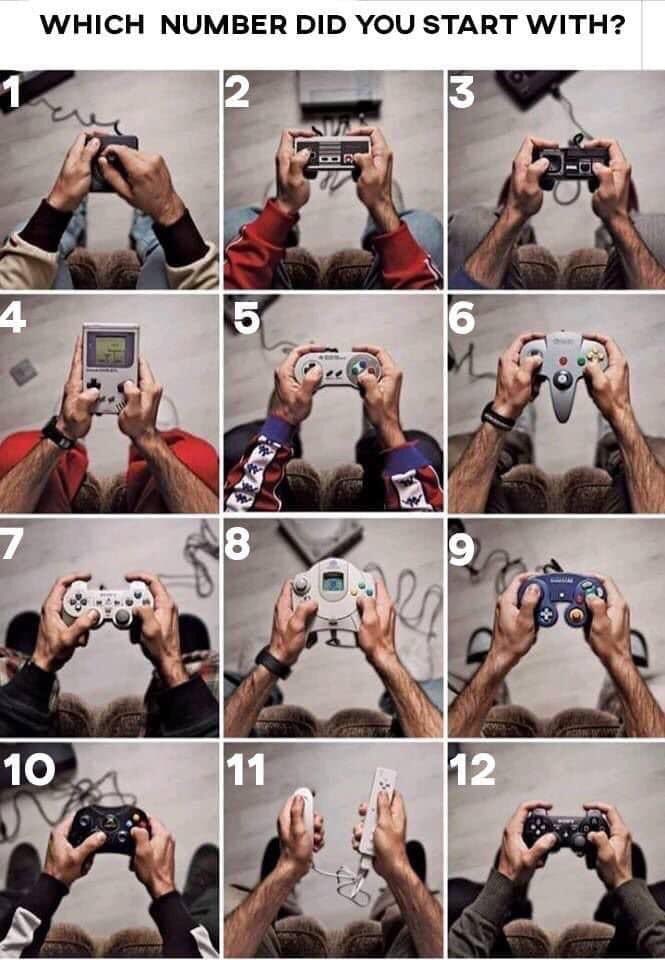 WHICH NUMBER DID YOU START WITH?

1

2

3

4

5

6

7

8

9

10

11

12