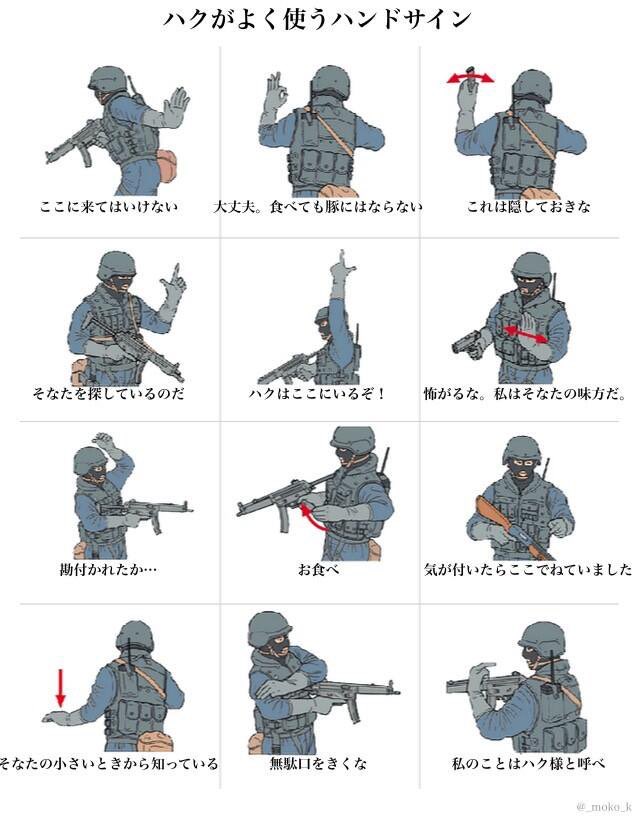 ハクがよく使うハンドサイン

ここに来てはいけない

大丈夫。食べても豚にはならない

これは隠しておきな

そなたを探しているのだ

ハクはここにいるぞ！

怖がるな。私はそなたの味方だ。

勘付かれたか…

お食べ

気が付いたらここでねていました

そなたの小さいときから知っている

無駄口をきくな

私のことはハク様と呼べ

@_moko_k