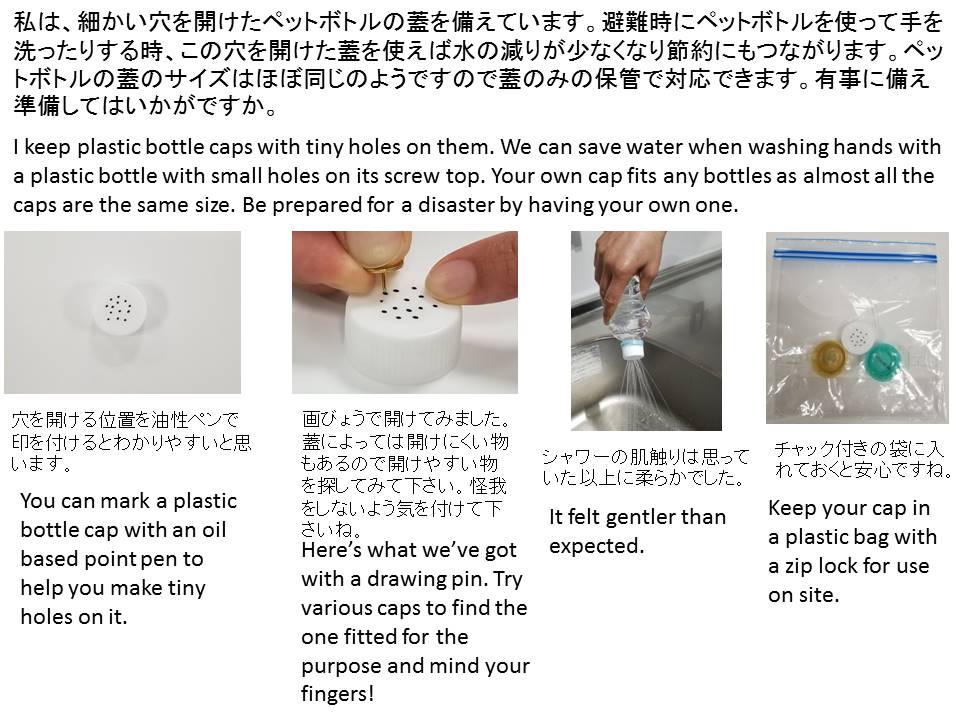 私は、細かい穴を開けたペットボトルの蓋を備えています。避難時にペットボトルを使って手を洗ったりする時、この穴を開けた蓋を使えば水の減りが少なくなり節約にもつながります。ペットボトルの蓋のサイズはほぼ同じのようですので蓋のみの保管で対応できます。有事に備え準備してはいかがですか。

I keep plastic bottle caps with tiny holes on them. We can save water when washing hands with a plastic bottle with small holes on its screw top. Your own cap fits any bottles as almost all the caps are the same size. Be prepared for a disaster by having your own one.

穴を開ける位置を油性ペンで印を付けるとわかりやすいと思います。

You can mark a plastic bottle cap with an oil based point pen to help you make tiny holes on it.

画びょうで開けてみました。蓋によっては開けにくい物もあるので開けやすい物を探してみて下さい。怪我をしないよう気を付けて下さいね。

Here's what we've got with a drawing pin. Try various caps to find the one fitted for the purpose and mind your fingers!

シャワーの肌触りは思っていた以上に柔らかでした。

It felt gentler than expected.

チャック付きの袋に入れておくと安心ですね。

Keep your cap in a plastic bag with a zip lock for use on site.