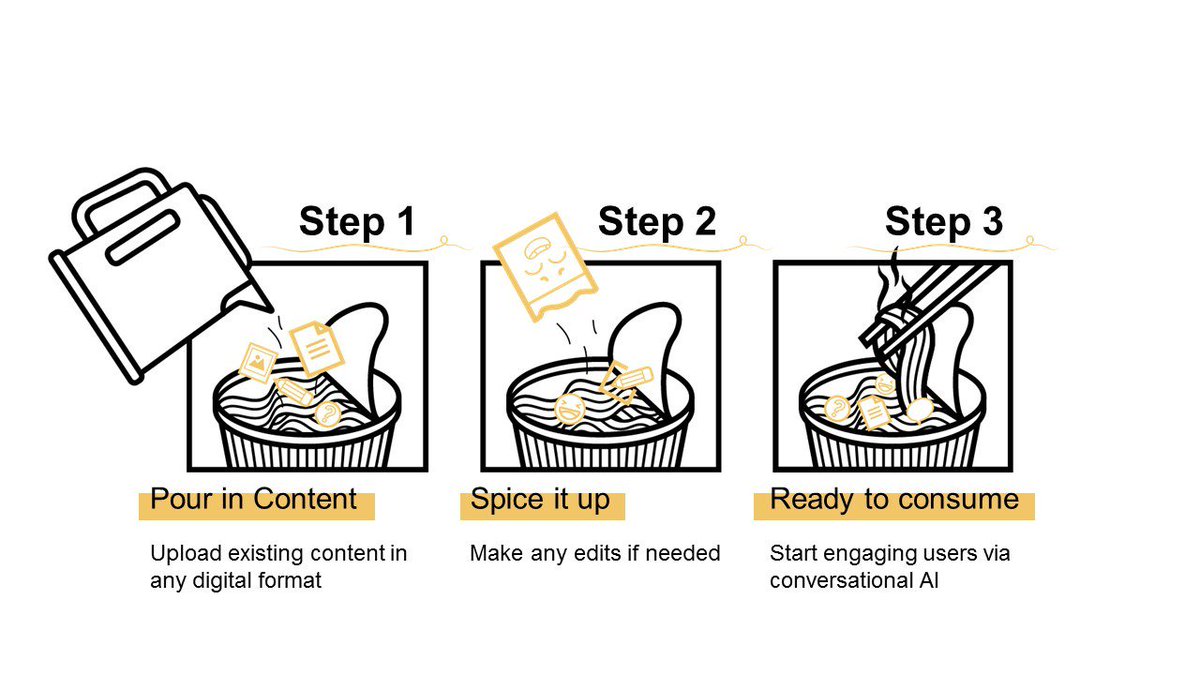 Step 1

Pour in Content

Upload existing content in any digital format

Step 2

Spice it up

Make any edits if needed

Step 3

Ready to consume

Start engaging users via conversational AI