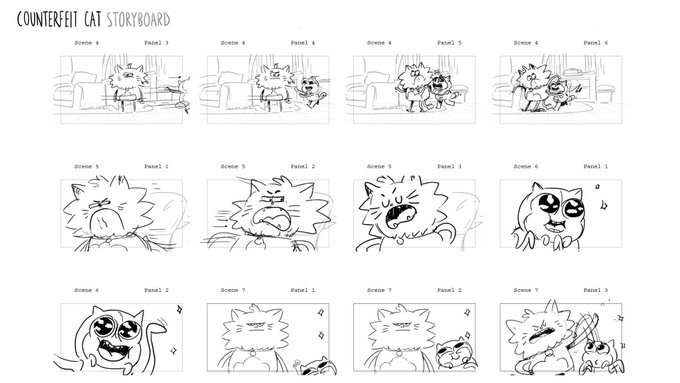 COUNTERFEIT CAT STORYBOARD

Scene 4 Panel 3

Scene 4 Panel 4

Scene 4 Panel 5

Scene 4 Panel 6

Scene 5 Panel 1

Scene 5 Panel 2

Scene 5 Panel 3

Scene 6 Panel 1

Scene 6 Panel 2

Scene 7 Panel 1

Scene 7 Panel 2

Scene 7 Panel 3