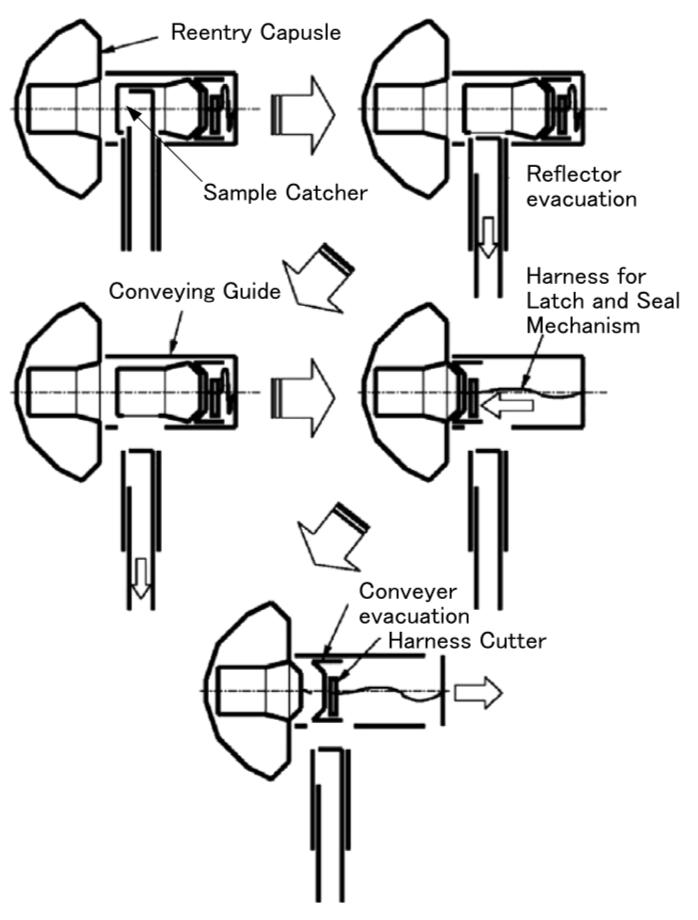 Reentry Capusle

Sample Catcher

Reflector evacuation

Conveying Guide

Harness for Latch and Seal Mechanism

Conveyer evacuation

Harness Cutter