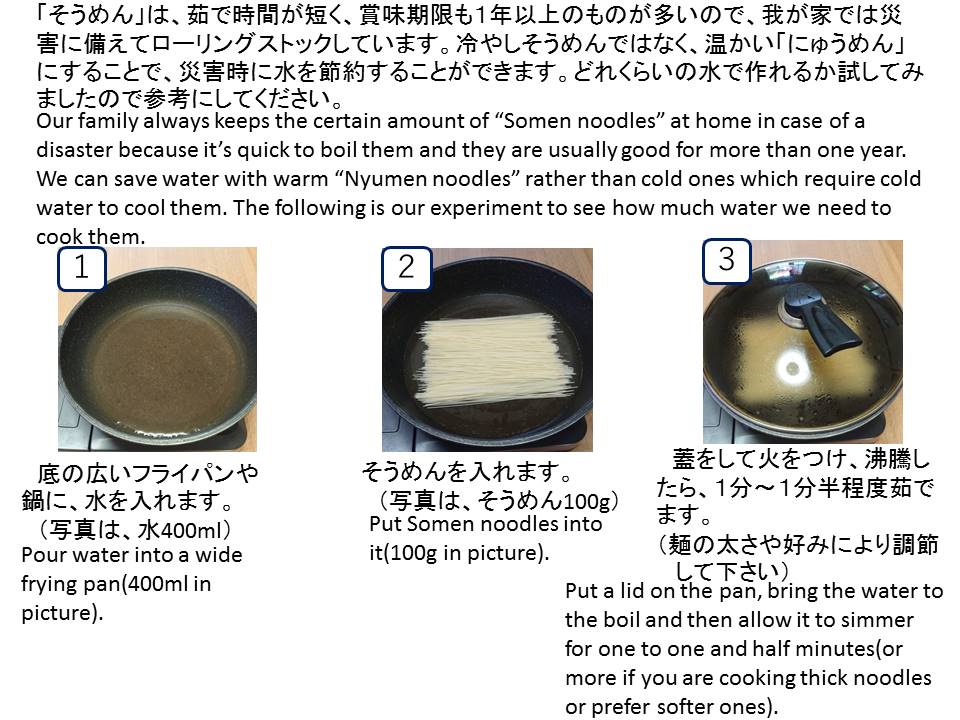 「そうめん」は、茹で時間が短く、賞味期限も1年以上のものが多いので、我が家では災害に備えてローリングストックしています。冷やしそうめんではなく、温かい「にゅうめん」にすることで、災害時に水を節約することができます。どれくらいの水で作れるか試してみましたので参考にしてください。

Our family always keeps the certain amount of “Somen noodles” at home in case of a disaster because it’s quick to boil them and they are usually good for more than one year. We can save water with warm “Nyumen noodles” rather than cold ones which require cold water to cool them. The following is our experiment to see how much water we need to cook them.

1

底の広いフライパンや鍋に、水を入れます。
（写真は、水400ml）
Pour water into a wide frying pan(400ml in picture).

2

そうめんを入れます。
（写真は、そうめん100g）
Put Somen noodles into it(100g in picture).

3

蓋をして火をつけ、沸騰したら、1分～1分半程度茹でます。
（麺の太さや好みにより調節して下さい）
Put a lid on the pan, bring the water to the boil and then allow it to simmer for one to one and half minutes(or more if you are cooking thick noodles or prefer softer ones).