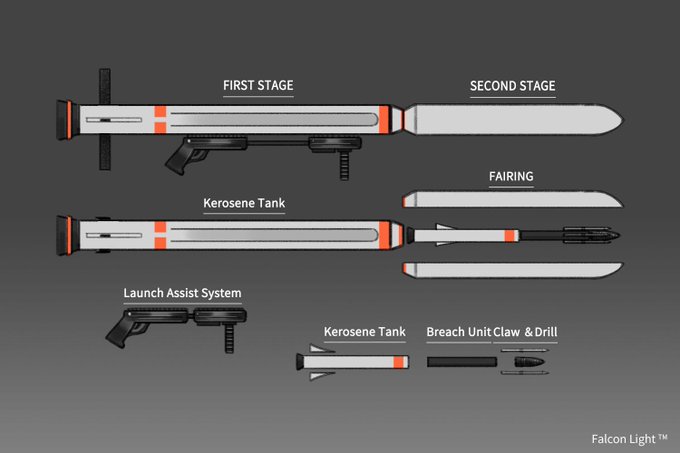 FIRST STAGE

SECOND STAGE

FAIRING

Kerosene Tank

Launch Assist System

Kerosene Tank

Breach Unit

Claw & Drill

Falcon Light ™