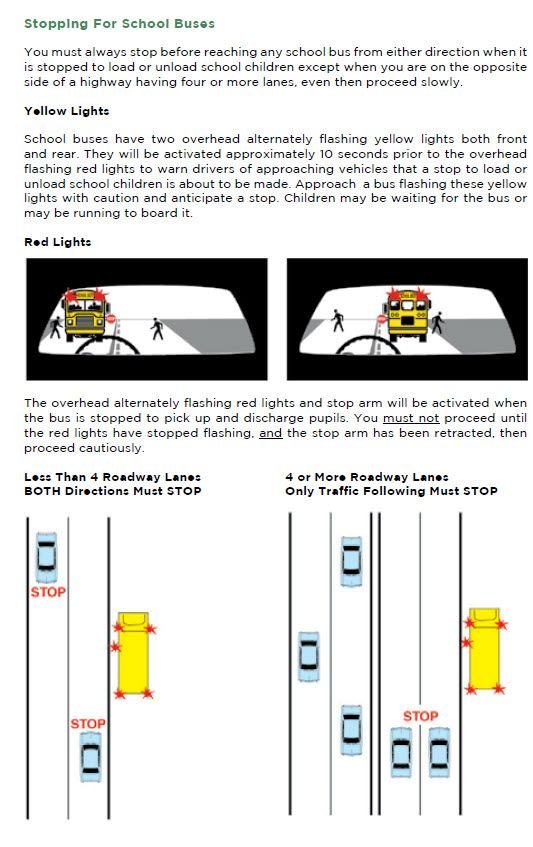 Stopping For School Buses

You must always stop before reaching any school bus from either direction when it is stopped to load or unload school children except when you are on the opposite side of a highway having four or more lanes, even then proceed slowly.

Yellow Lights

School buses have two overhead alternately flashing yellow lights both front and rear. They will be activated approximately 10 seconds prior to the overhead flashing red lights to warn drivers of approaching vehicles that a stop to load or unload school children is about to be made. Approach a bus flashing these yellow lights with caution and anticipate a stop. Children may be waiting for the bus or may be running to board it.

Red Lights

STOP

STOP

The overhead alternately flashing red lights and stop arm will be activated when the bus is stopped to pick up and discharge pupils. You must not proceed until the red lights have stopped flashing, and the stop arm has been retracted, then proceed cautiously.

Less Than 4 Roadway Lanes
BOTH Directions Must STOP

STOP

STOP

4 or More Roadway Lanes
Only Traffic Following Must STOP

STOP