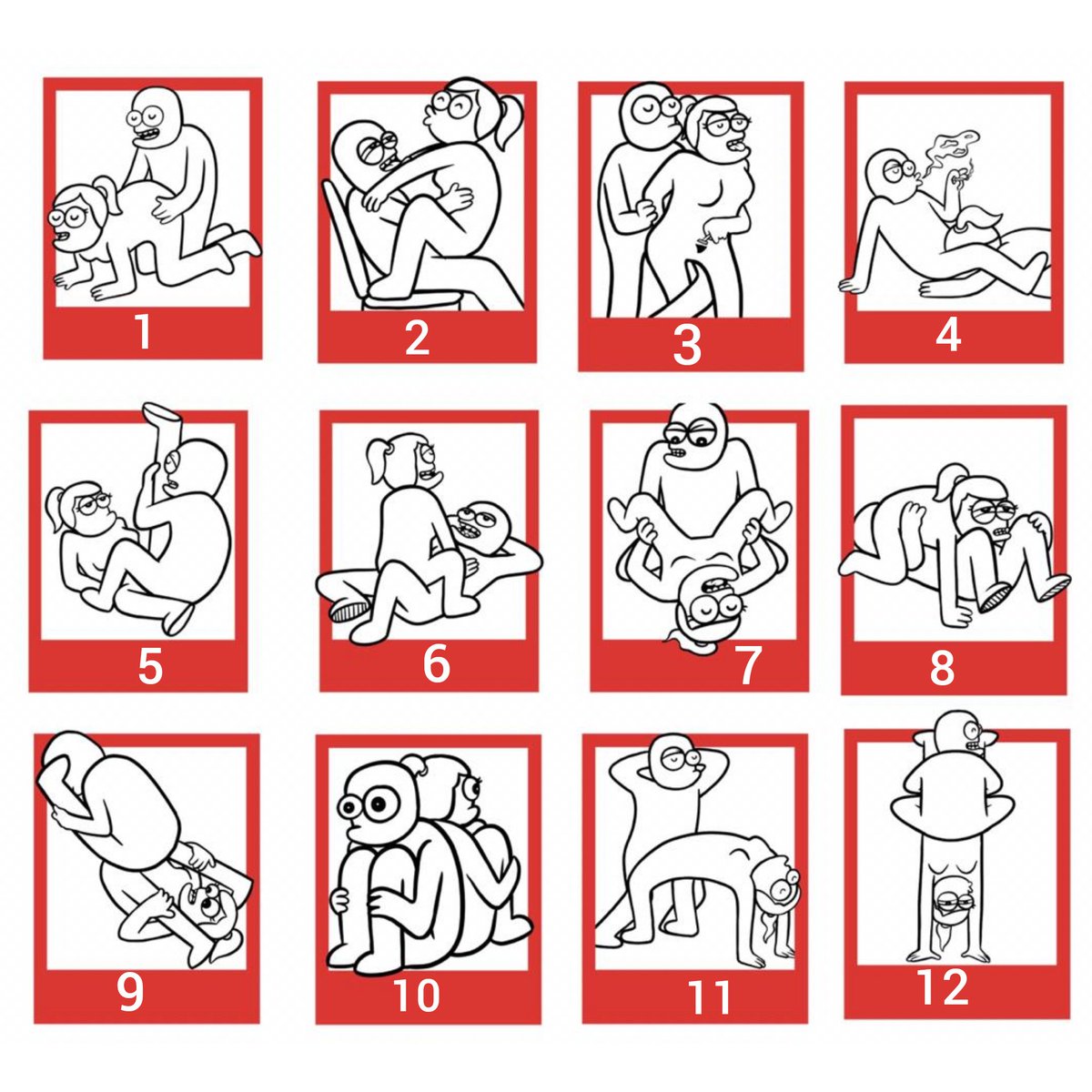 1

2

3

4

5

6

7

8

9

10

11

12