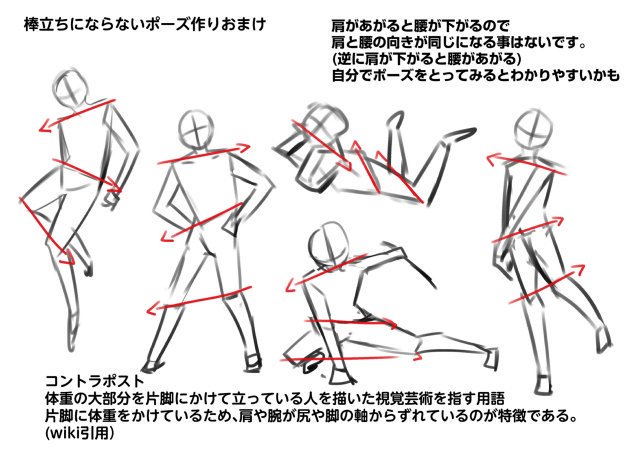 棒立ちにならないポーズ作りおまけ

肩があがると腰が下がるので
肩と腰の向きが同じになる事はないです。
(逆に肩が下がると腰があがる)
自分でポーズをとってみるとわかりやすいかも

コントラポスト
体重の大部分を片脚にかけて立っている人を描いた視覚芸術を指す用語
片脚に体重をかけているため、肩や腕が尻や脚の軸からずれているのが特徴である。
(wiki引用)