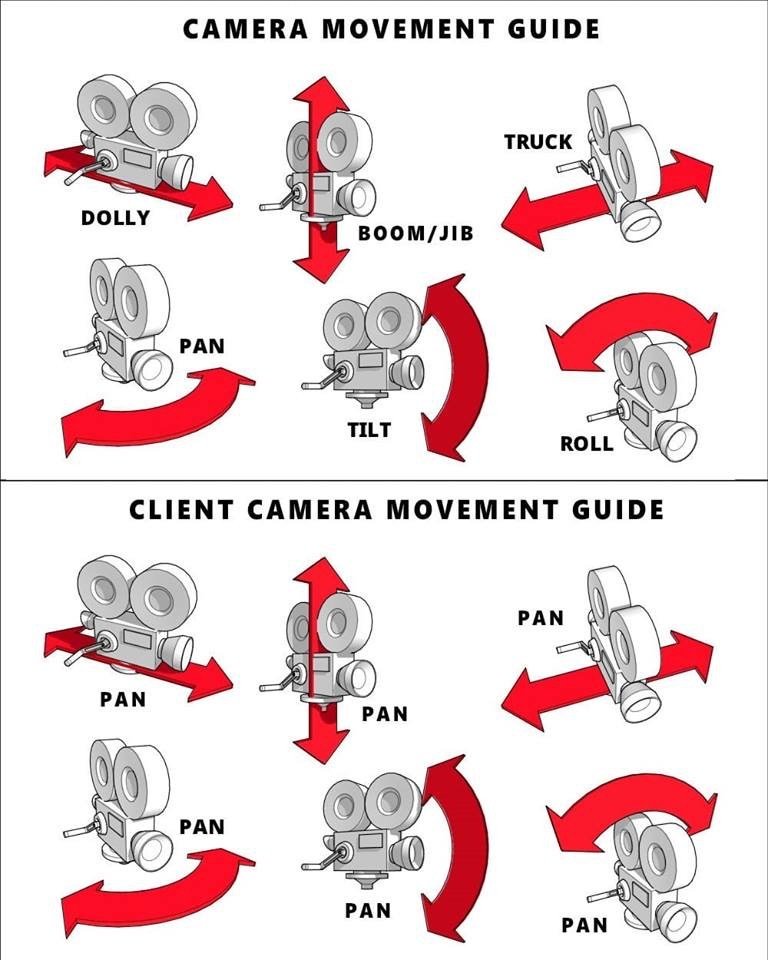 CAMERA MOVEMENT GUIDE

DOLLY

BOOM/JIB

TRUCK

PAN

TILT

ROLL

CLIENT CAMERA MOVEMENT GUIDE

PAN

PAN

PAN

PAN

PAN

PAN