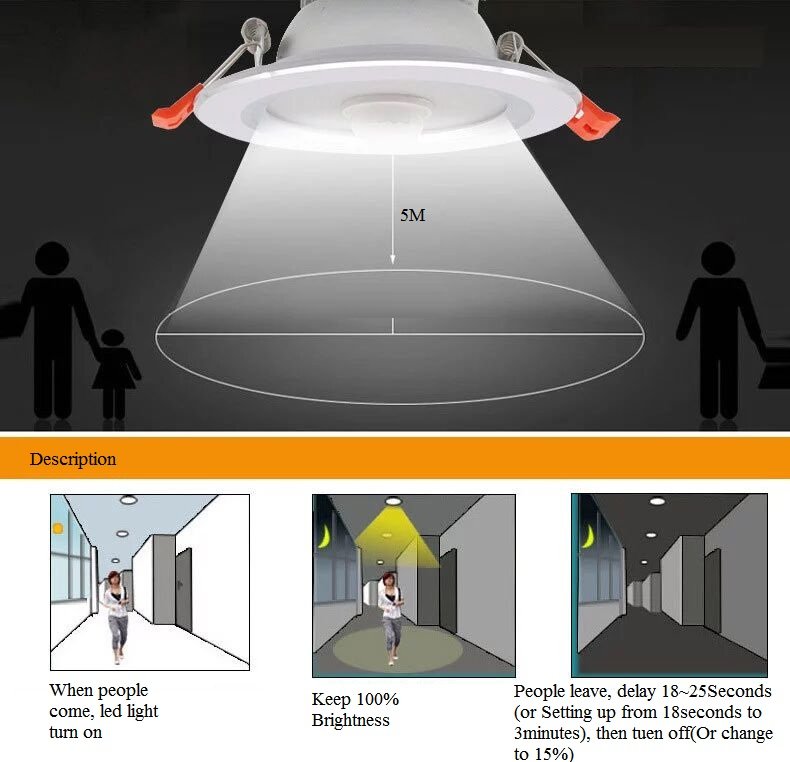 5M

Description

When people come, led light turn on

Keep 100% Brightness

People leave, delay 18~25Seconds (or Setting up from 18seconds to 3minutes), then tuen off(Or change to 15%)