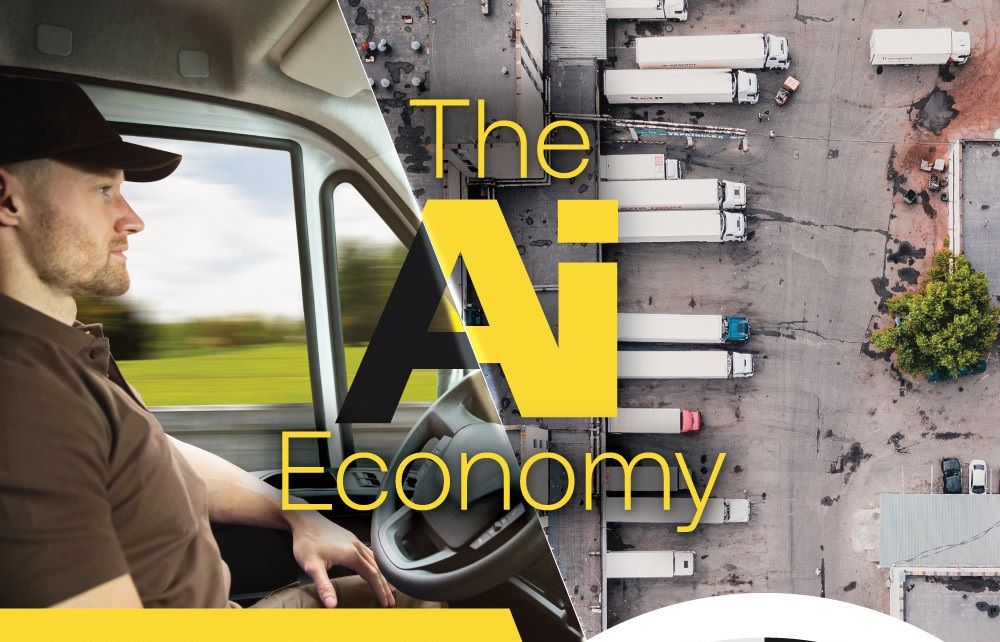 The
Ai
Economy