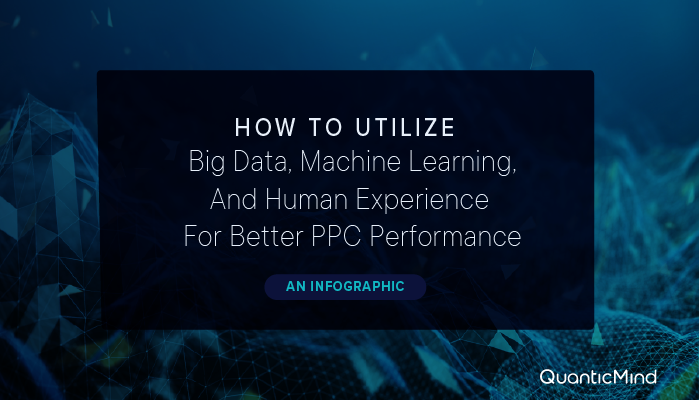 HOW TO UTILIZE
Big Data, Machine Learning, And Human Experience For Better PPC Performance

AN INFOGRAPHIC

QuanticMind