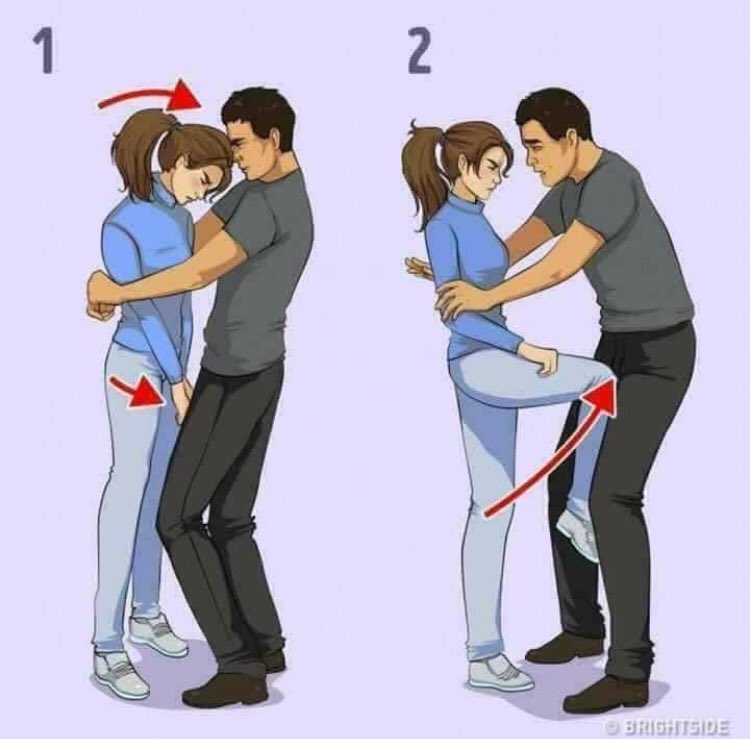 1

2

© BRIGHTSIDE