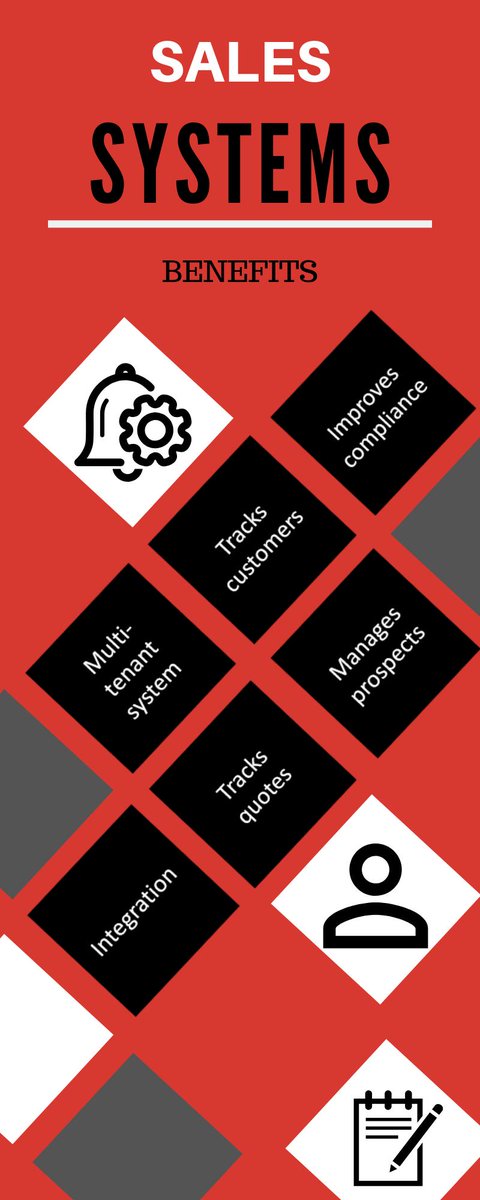 SALES

SYSTEMS

BENEFITS

Improves compliance

Tracks customers

Multi-tenant system

Manages prospects

Tracks quotes

Integration