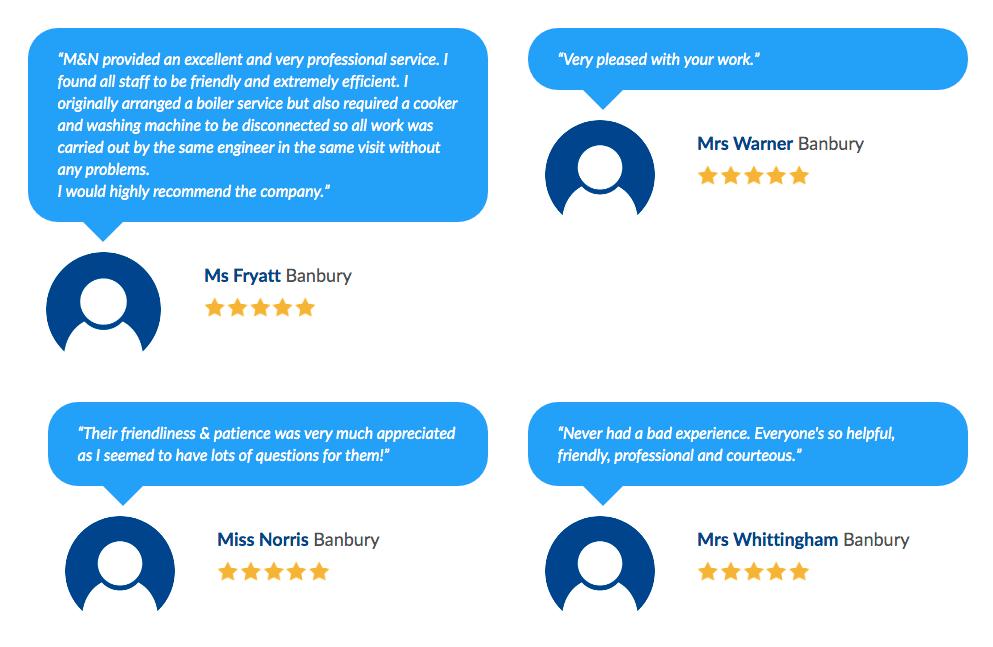 "M&N provided an excellent and very professional service. I found all staff to be friendly and extremely efficient. I originally arranged a boiler service but also required a cooker and washing machine to be disconnected so all work was carried out by the same engineer in the same visit without any problems.
I would highly recommend the company."

Ms Fryatt Banbury

"Very pleased with your work."

Mrs Warner Banbury

"Their friendliness & patience was very much appreciated as I seemed to have lots of questions for them!"

Miss Norris Banbury

"Never had a bad experience. Everyone's so helpful, friendly, professional and courteous."

Mrs Whittingham Banbury