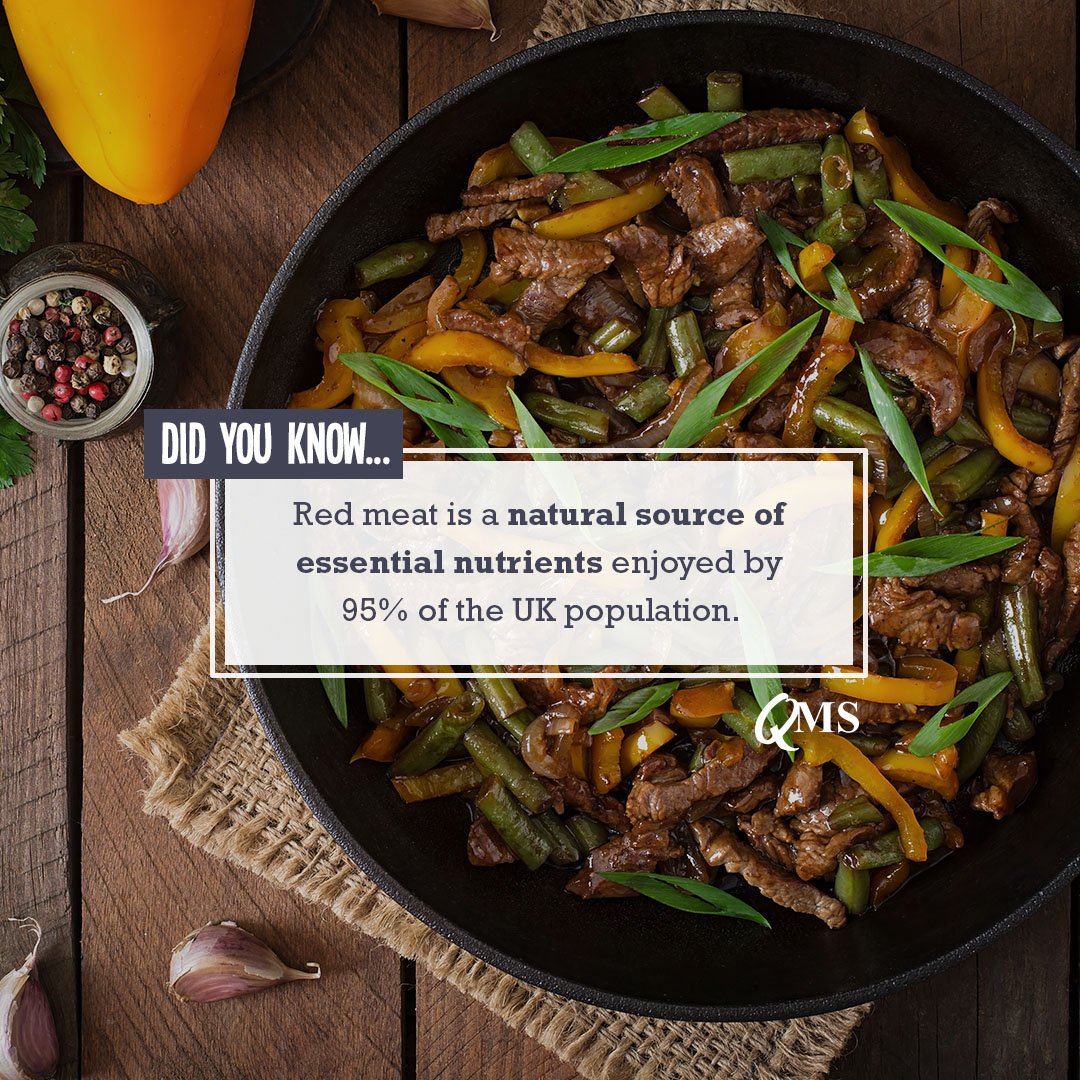 DID YOU KNOW...

Red meat is a natural source of essential nutrients enjoyed by 95% of the UK population.

QMS