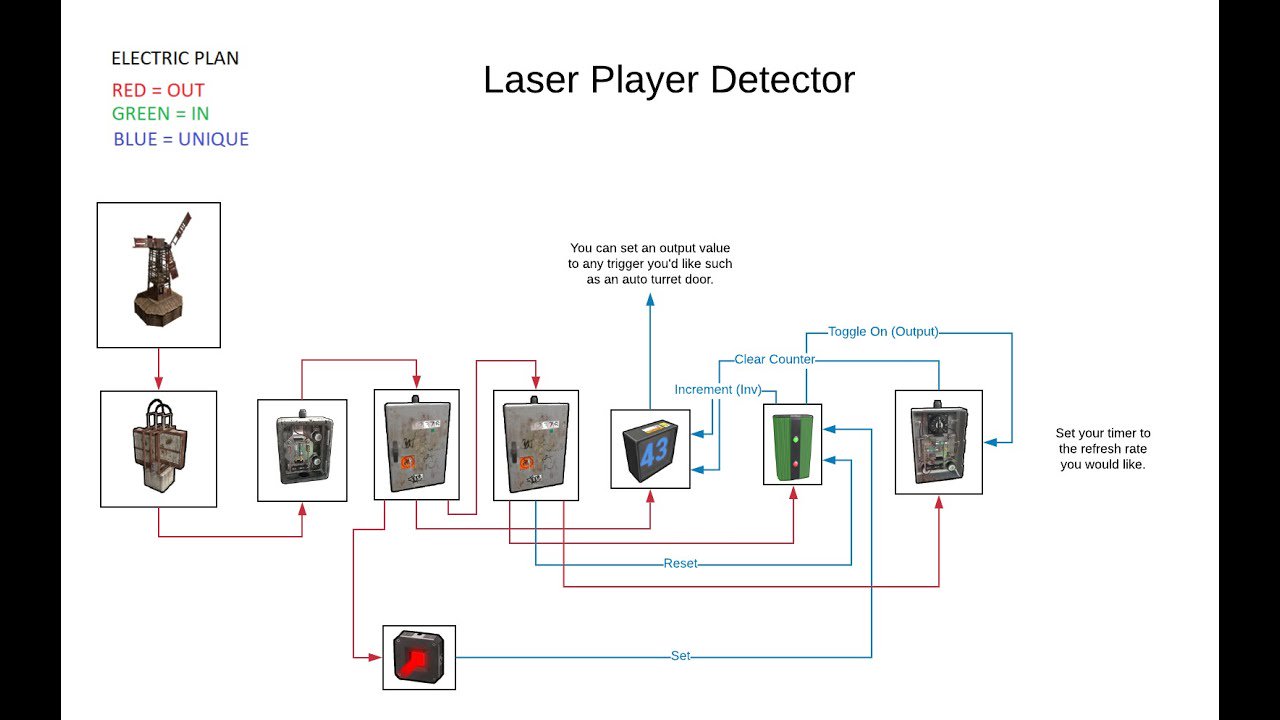 ELECTRIC PLAN
RED = OUT
GREEN = IN
BLUE = UNIQUE

Laser Player Detector

You can set an output value to any trigger you'd like such as an auto turret door.

Toggle On (Output)
Clear Counter
Increment (Inv)

43

Set your timer to the refresh rate you would like.

Reset

Set