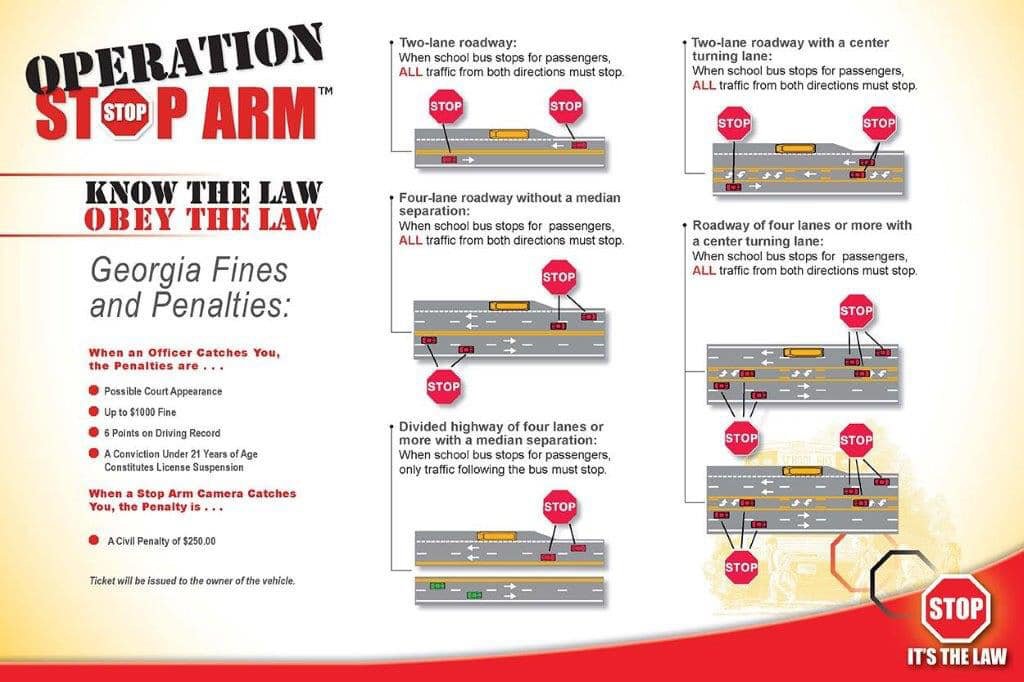 OPERATION STOP ARM™

KNOW THE LAW
OBEY THE LAW

Georgia Fines and Penalties:

When an Officer Catches You, the Penalties are . . .

Possible Court Appearance

Up to $1000 Fine

6 Points on Driving Record

A Conviction Under 21 Years of Age Constitutes License Suspension

When a Stop Arm Camera Catches You, the Penalty is . . .

A Civil Penalty of $250.00

Ticket will be issued to the owner of the vehicle.

Two-lane roadway:
When school bus stops for passengers, ALL traffic from both directions must stop.

STOP STOP

Four-lane roadway without a median separation:
When school bus stops for passengers, ALL traffic from both directions must stop.

STOP STOP

Divided highway of four lanes or more with a median separation:
When school bus stops for passengers, only traffic following the bus must stop.

STOP

Two-lane roadway with a center turning lane:
When school bus stops for passengers, ALL traffic from both directions must stop.

STOP STOP

Roadway of four lanes or more with a center turning lane:
When school bus stops for passengers, ALL traffic from both directions must stop.

STOP STOP STOP STOP

STOP
IT'S THE LAW