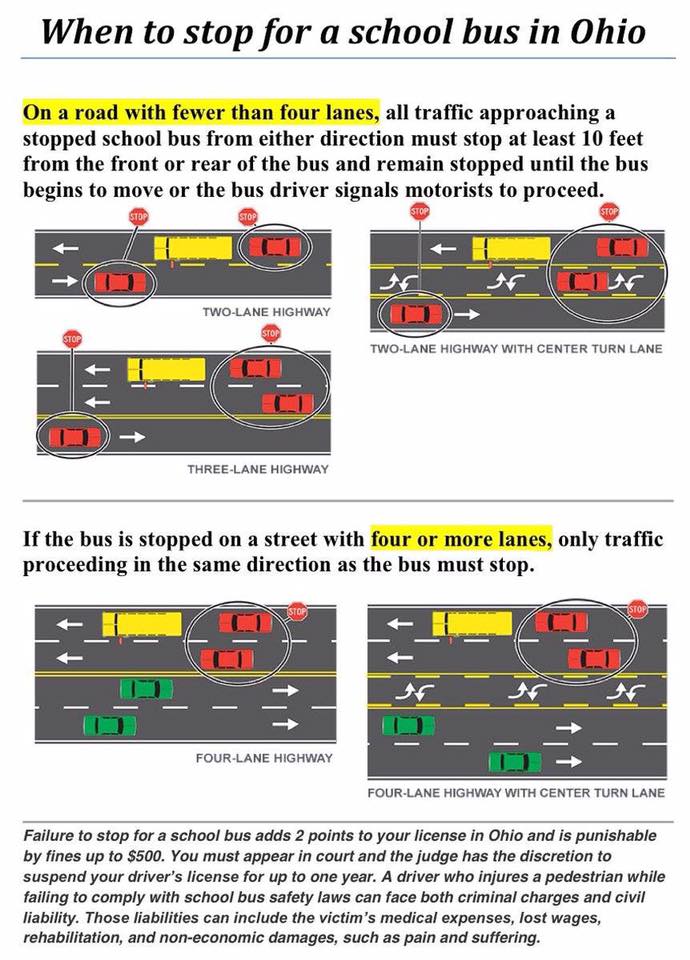 When to stop for a school bus in Ohio

On a road with fewer than four lanes, all traffic approaching a stopped school bus from either direction must stop at least 10 feet from the front or rear of the bus and remain stopped until the bus begins to move or the bus driver signals motorists to proceed.

STOP STOP

TWO-LANE HIGHWAY

STOP STOP

TWO-LANE HIGHWAY WITH CENTER TURN LANE

STOP STOP

THREE-LANE HIGHWAY

If the bus is stopped on a street with four or more lanes, only traffic proceeding in the same direction as the bus must stop.

STOP

FOUR-LANE HIGHWAY

STOP

FOUR-LANE HIGHWAY WITH CENTER TURN LANE

Failure to stop for a school bus adds 2 points to your license in Ohio and is punishable by fines up to $500. You must appear in court and the judge has the discretion to suspend your driver's license for up to one year. A driver who injures a pedestrian while failing to comply with school bus safety laws can face both criminal charges and civil liability. Those liabilities can include the victim's medical expenses, lost wages, rehabilitation, and non-economic damages, such as pain and suffering.