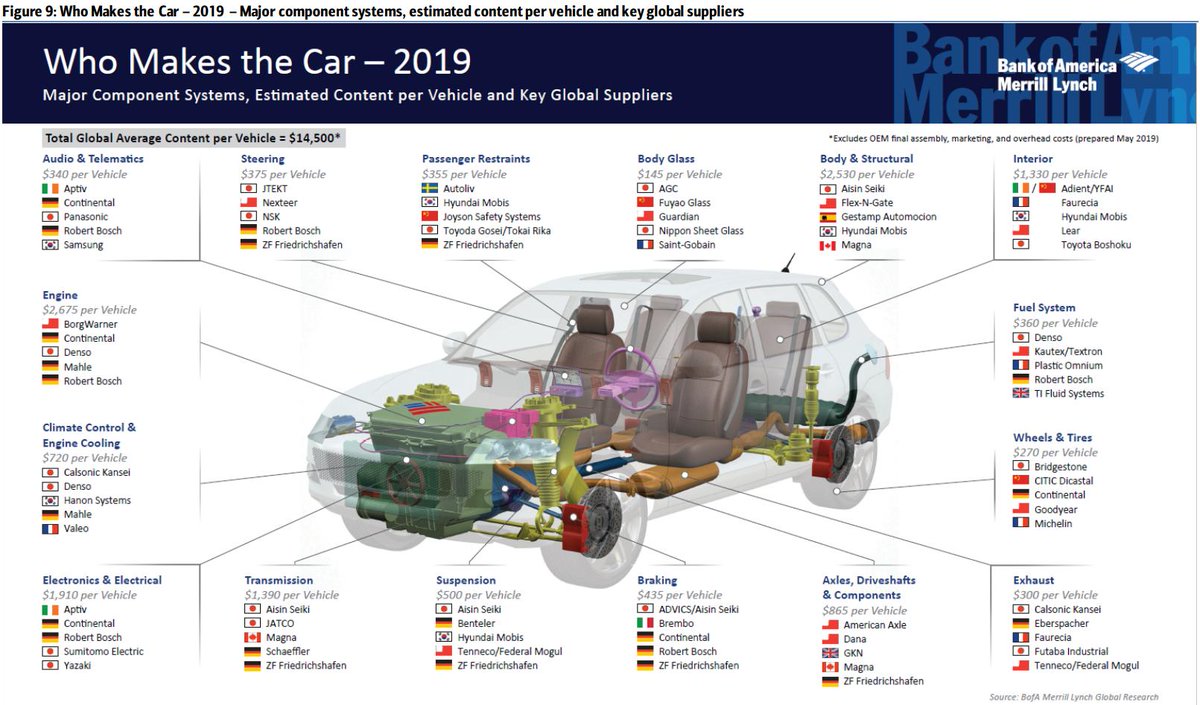 Figure 9: Who Makes the Car – 2019 – Major component systems, estimated content per vehicle and key global suppliers

Who Makes the Car – 2019

Major Component Systems, Estimated Content per Vehicle and Key Global Suppliers

Bank of America Merrill Lynch

Total Global Average Content per Vehicle = $14,500*

*Excludes OEM final assembly, marketing, and overhead costs (prepared May 2019)

Audio & Telematics
$340 per Vehicle
Aptiv
Continental
Panasonic
Robert Bosch
Samsung

Steering
$375 per Vehicle
JTEKT
Nexteer
NSK
Robert Bosch
ZF Friedrichshafen

Passenger Restraints
$355 per Vehicle
Autoliv
Hyundai Mobis
Joyson Safety Systems
Toyoda Gosei/Tokai Rika
ZF Friedrichshafen

Body Glass
$145 per Vehicle
AGC
Fuyao Glass
Guardian
Nippon Sheet Glass
Saint-Gobain

Body & Structural
$2,530 per Vehicle
Aisin Seiki
Flex-N-Gate
Gestamp Automocion
Hyundai Mobis
Magna

Interior
$1,330 per Vehicle
/ Adient/YFAI
Faurecia
Hyundai Mobis
Lear
Toyota Boshoku

Engine
$2,675 per Vehicle
BorgWarner
Continental
Denso
Mahle
Robert Bosch

Fuel System
$360 per Vehicle
Denso
Kautex/Textron
Plastic Omnium
Robert Bosch
TI Fluid Systems

Climate Control & Engine Cooling
$720 per Vehicle
Calsonic Kansei
Denso
Hanon Systems
Mahle
Valeo

Wheels & Tires
$270 per Vehicle
Bridgestone
CITIC Dicastal
Continental
Goodyear
Michelin

Electronics & Electrical
$1,910 per Vehicle
Aptiv
Continental
Robert Bosch
Sumitomo Electric
Yazaki

Transmission
$1,390 per Vehicle
Aisin Seiki
JATCO
Magna
Schaeffler
ZF Friedrichshafen

Suspension
$500 per Vehicle
Aisin Seiki
Benteler
Hyundai Mobis
Tenneco/Federal Mogul
ZF Friedrichshafen

Braking
$435 per Vehicle
ADVICS/Aisin Seiki
Brembo
Continental
Robert Bosch
ZF Friedrichshafen

Axles, Driveshafts & Components
$865 per Vehicle
American Axle
Dana
GKN
Magna
ZF Friedrichshafen

Exhaust
$300 per Vehicle
Calsonic Kansei
Eberspacher
Faurecia
Futaba Industrial
Tenneco/Federal Mogul

Source: BofA Merrill Lynch Global Research