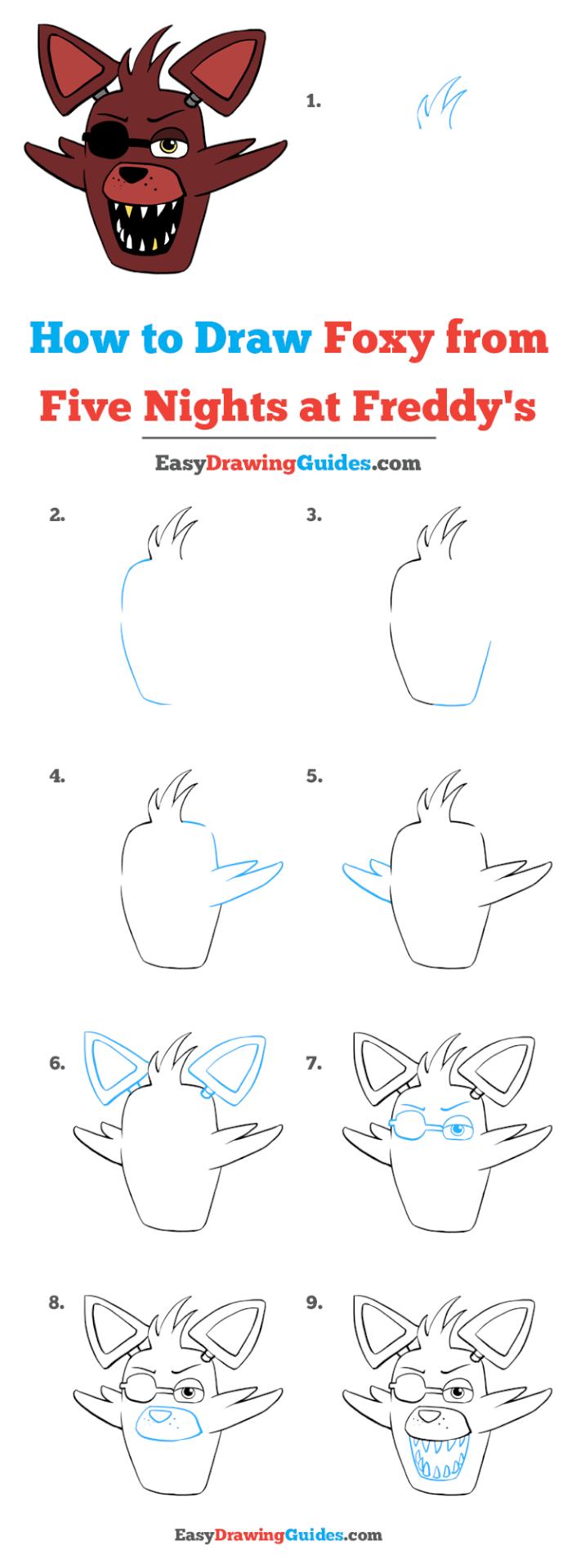 1.

How to Draw Foxy from Five Nights at Freddy's

EasyDrawingGuides.com

2.

3.

4.

5.

6.

7.

8.

9.

EasyDrawingGuides.com