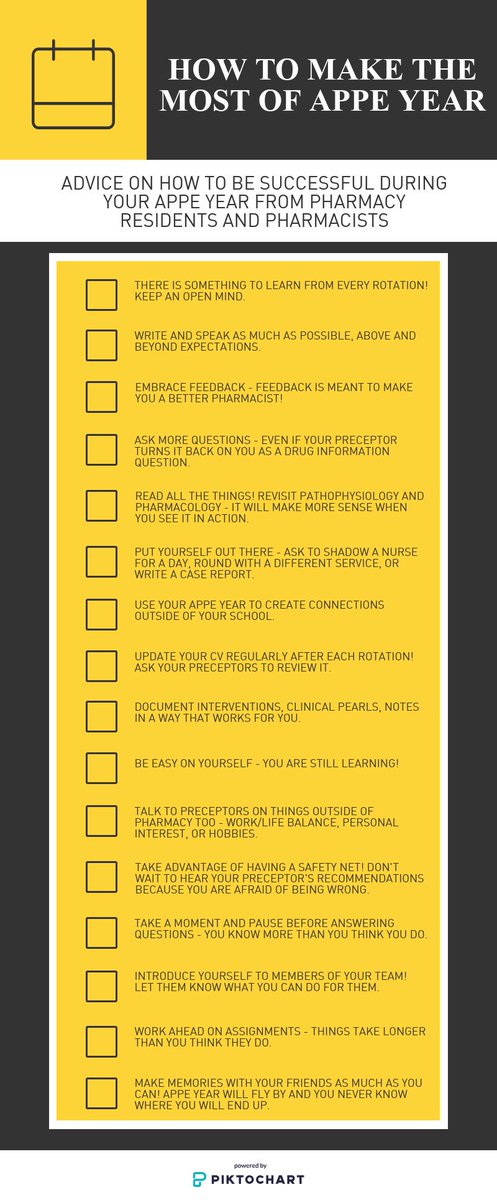 HOW TO MAKE THE MOST OF APPE YEAR

ADVICE ON HOW TO BE SUCCESSFUL DURING YOUR APPE YEAR FROM PHARMACY RESIDENTS AND PHARMACISTS

THERE IS SOMETHING TO LEARN FROM EVERY ROTATION! KEEP AN OPEN MIND.

WRITE AND SPEAK AS MUCH AS POSSIBLE, ABOVE AND BEYOND EXPECTATIONS.

EMBRACE FEEDBACK - FEEDBACK IS MEANT TO MAKE YOU A BETTER PHARMACIST!

ASK MORE QUESTIONS - EVEN IF YOUR PRECEPTOR TURNS IT BACK ON YOU AS A DRUG INFORMATION QUESTION.

READ ALL THE THINGS! REVISIT PATHOPHYSIOLOGY AND PHARMACOLOGY - IT WILL MAKE MORE SENSE WHEN YOU SEE IT IN ACTION.

PUT YOURSELF OUT THERE - ASK TO SHADOW A NURSE FOR A DAY, ROUND WITH A DIFFERENT SERVICE, OR WRITE A CASE REPORT.

USE YOUR APPE YEAR TO CREATE CONNECTIONS OUTSIDE OF YOUR SCHOOL.

UPDATE YOUR CV REGULARLY AFTER EACH ROTATION! ASK YOUR PRECEPTORS TO REVIEW IT.

DOCUMENT INTERVENTIONS, CLINICAL PEARLS, NOTES IN A WAY THAT WORKS FOR YOU.

BE EASY ON YOURSELF - YOU ARE STILL LEARNING!

TALK TO PRECEPTORS ON THINGS OUTSIDE OF PHARMACY TOO - WORK/LIFE BALANCE, PERSONAL INTEREST, OR HOBBIES.

TAKE ADVANTAGE OF HAVING A SAFETY NET! DON'T WAIT TO HEAR YOUR PRECEPTOR'S RECOMMENDATIONS BECAUSE YOU ARE AFRAID OF BEING WRONG.

TAKE A MOMENT AND PAUSE BEFORE ANSWERING QUESTIONS - YOU KNOW MORE THAN YOU THINK YOU DO.

INTRODUCE YOURSELF TO MEMBERS OF YOUR TEAM! LET THEM KNOW WHAT YOU CAN DO FOR THEM.

WORK AHEAD ON ASSIGNMENTS - THINGS TAKE LONGER THAN YOU THINK THEY DO.

MAKE MEMORIES WITH YOUR FRIENDS AS MUCH AS YOU CAN! APPE YEAR WILL FLY BY AND YOU NEVER KNOW WHERE YOU WILL END UP.

powered by
PIKTOCHART