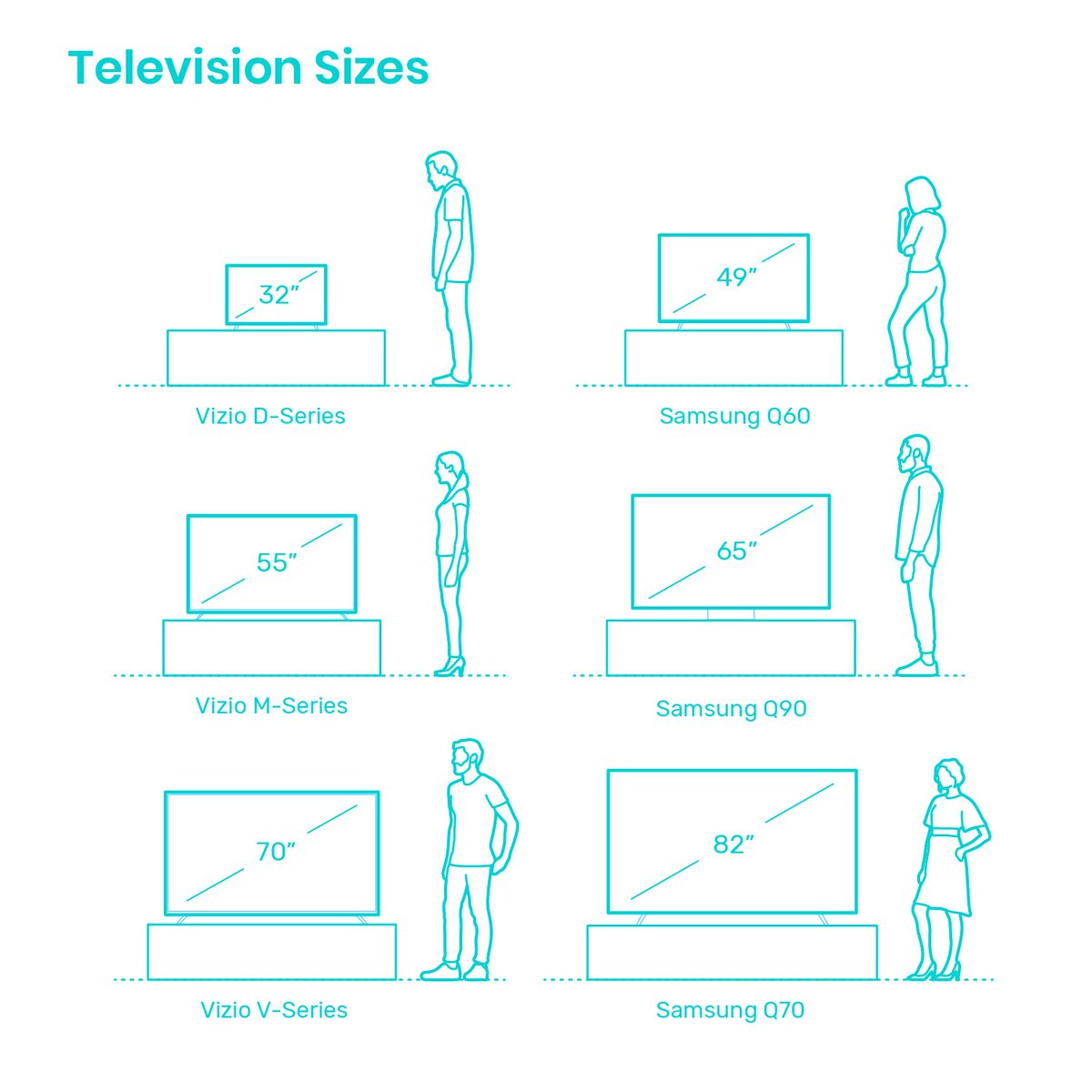 Television Sizes

32″

Vizio D-Series

49″

Samsung Q60

55″

Vizio M-Series

65″

Samsung Q90

70″

Vizio V-Series

82″

Samsung Q70