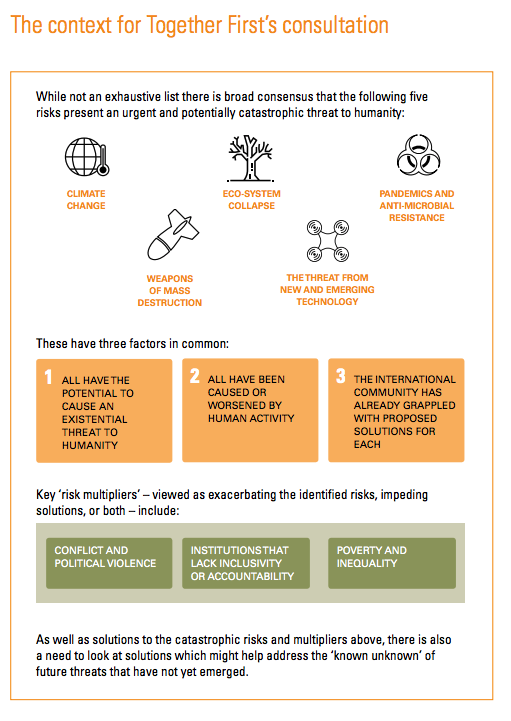 The context for Together First's consultation

While not an exhaustive list there is broad consensus that the following five risks present an urgent and potentially catastrophic threat to humanity:

CLIMATE CHANGE

ECO-SYSTEM COLLAPSE

PANDEMICS AND ANTI-MICROBIAL RESISTANCE

WEAPONS OF MASS DESTRUCTION

THE THREAT FROM NEW AND EMERGING TECHNOLOGY

These have three factors in common:

1 ALL HAVE THE POTENTIAL TO CAUSE AN EXISTENTIAL THREAT TO HUMANITY

2 ALL HAVE BEEN CAUSED OR WORSENED BY HUMAN ACTIVITY

3 THE INTERNATIONAL COMMUNITY HAS ALREADY GRAPPLED WITH PROPOSED SOLUTIONS FOR EACH

Key 'risk multipliers' – viewed as exacerbating the identified risks, impeding solutions, or both – include:

CONFLICT AND POLITICAL VIOLENCE

INSTITUTIONS THAT LACK INCLUSIVITY OR ACCOUNTABILITY

POVERTY AND INEQUALITY

As well as solutions to the catastrophic risks and multipliers above, there is also a need to look at solutions which might help address the 'known unknown' of future threats that have not yet emerged.