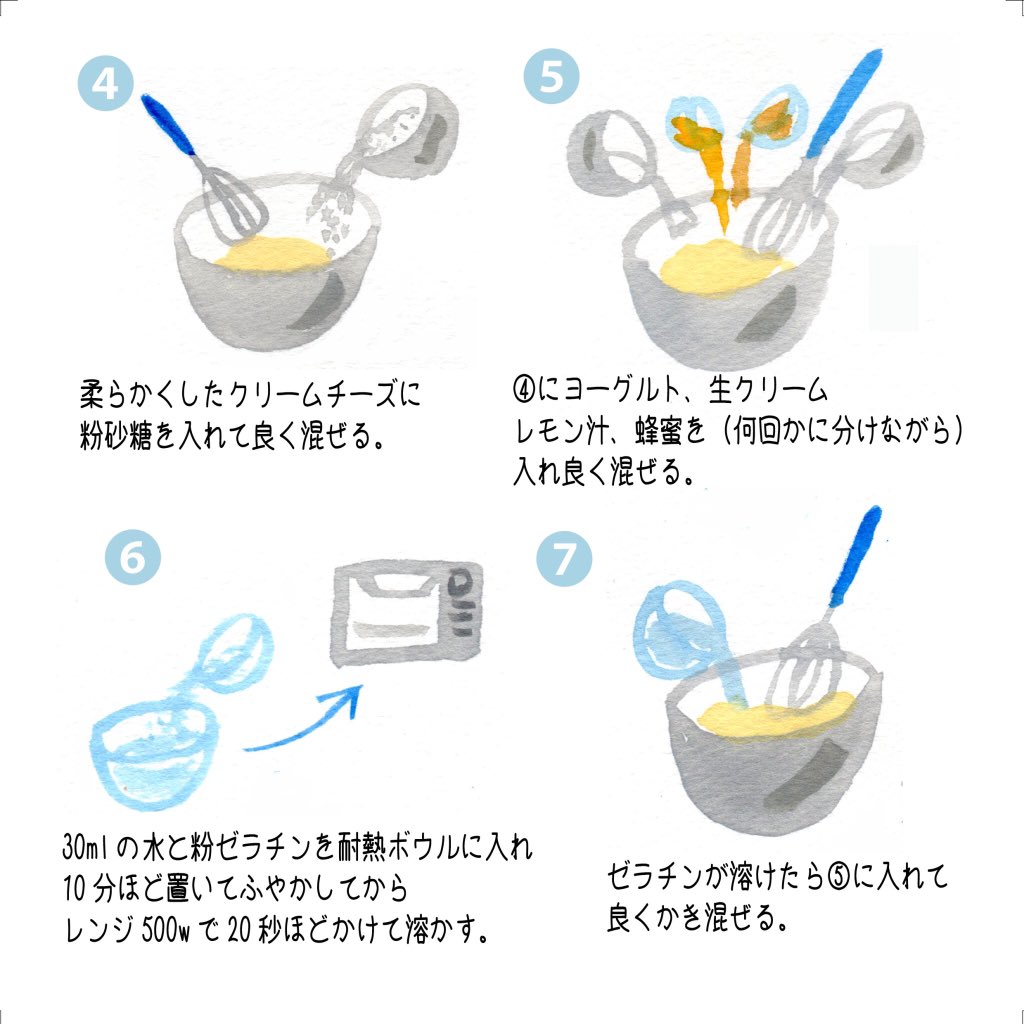 4

柔らかくしたクリームチーズに
粉砂糖を入れて良く混ぜる。

5

④にヨーグルト、生クリーム
レモン汁、蜂蜜を（何回かに分けながら）
入れ良く混ぜる。

6

30ml の水と粉ゼラチンを耐熱ボウルに入れ
10 分ほど置いてふやかしてから
レンジ 500w で 20 秒ほどかけて溶かす。

7

ゼラチンが溶けたら⑤に入れて
良くかき混ぜる。