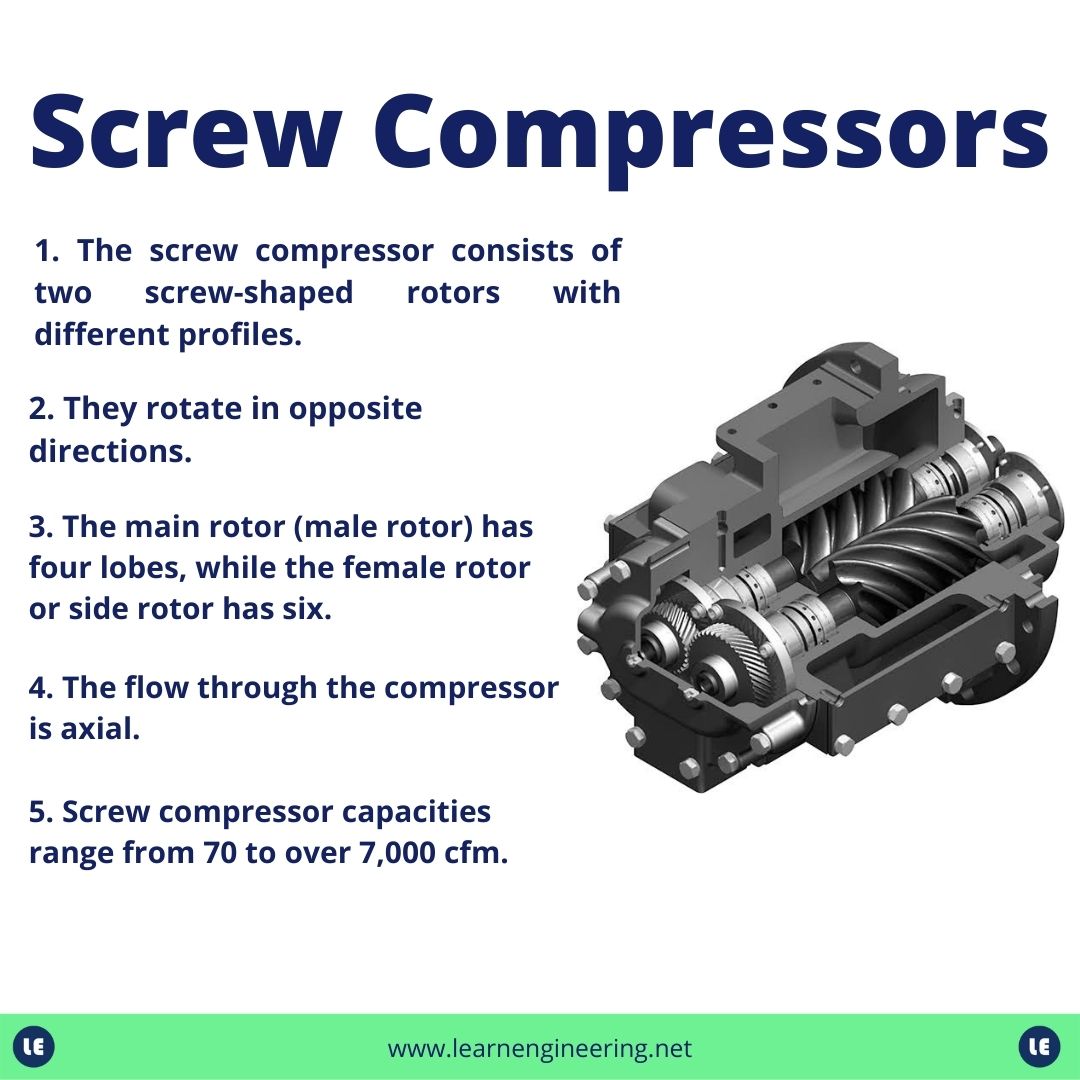 Screw Compressors

1. The screw compressor consists of two screw-shaped rotors with different profiles.

2. They rotate in opposite directions.

3. The main rotor (male rotor) has four lobes, while the female rotor or side rotor has six.

4. The flow through the compressor is axial.

5. Screw compressor capacities range from 70 to over 7,000 cfm.

LE www.learnengineering.net LE