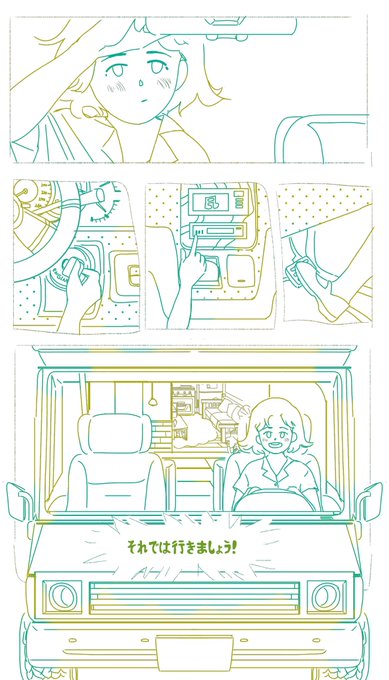 それでは行きましょう!