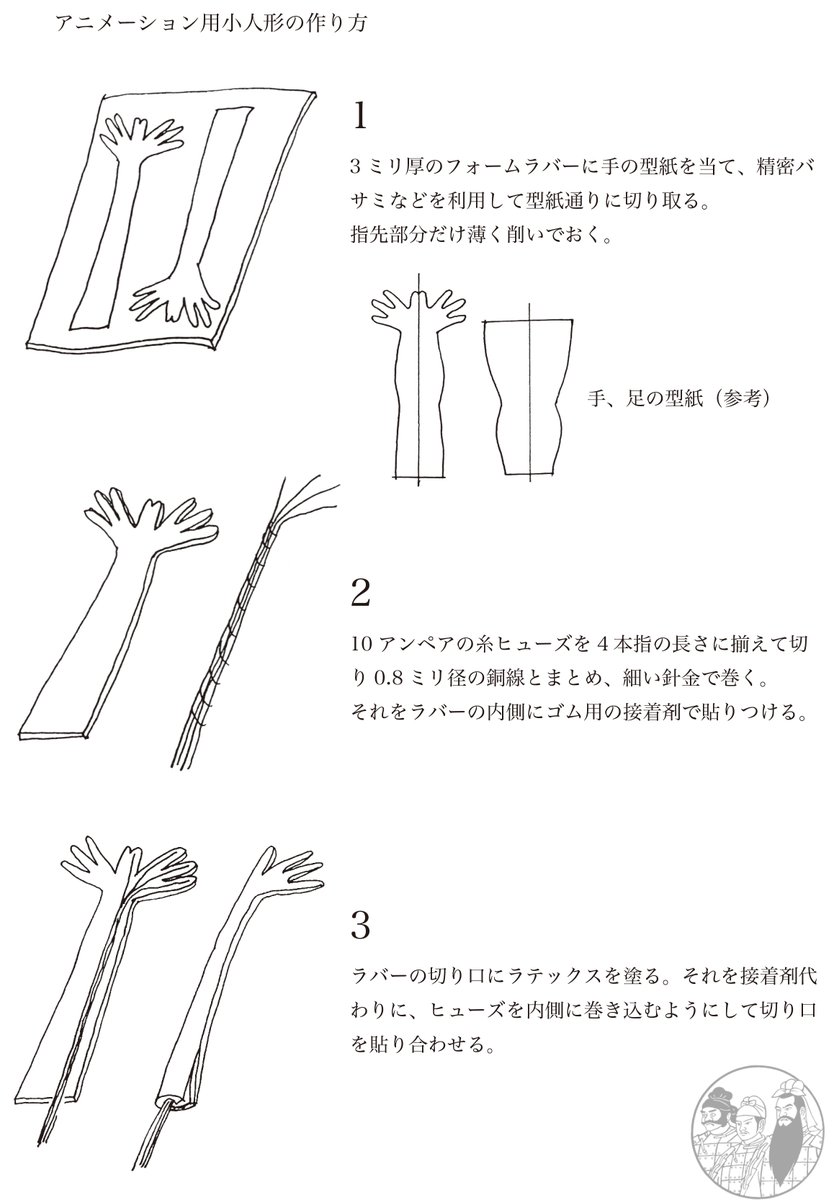 アニメーション用小人形の作り方

1

3ミリ厚のフォームラバーに手の型紙を当て、精密バサミなどを利用して型紙通りに切り取る。
指先部分だけ薄く削いでおく。

手、足の型紙（参考）

2

10アンペアの糸ヒューズを4本指の長さに揃えて切り0.8ミリ径の銅線とまとめ、細い針金で巻く。
それをラバーの内側にゴム用の接着剤で貼りつける。

3

ラバーの切り口にラテックスを塗る。それを接着剤代わりに、ヒューズを内側に巻き込むようにして切り口を貼り合わせる。