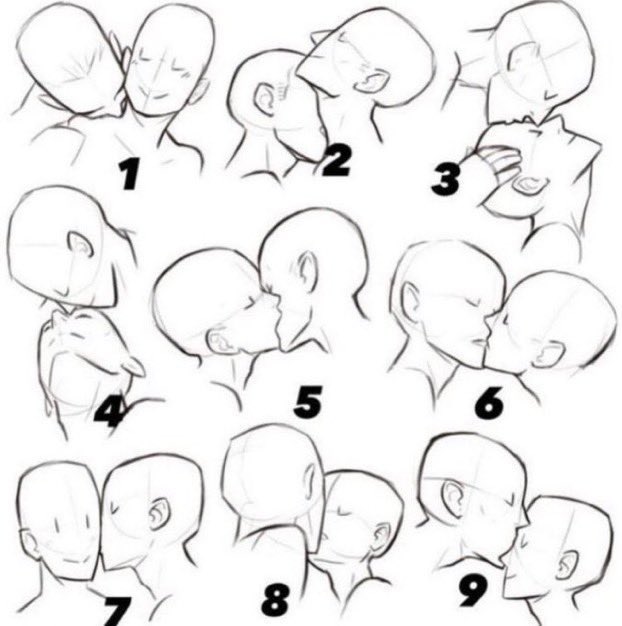 1
2
3
4
5
6
7
8
9