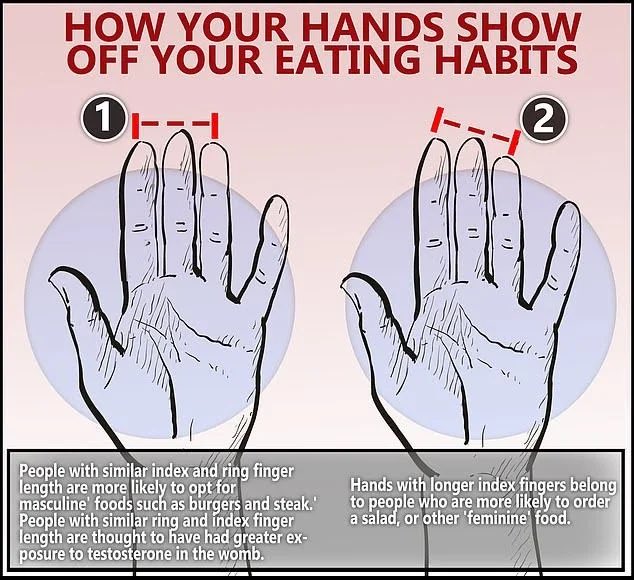 HOW YOUR HANDS SHOW OFF YOUR EATING HABITS

1

2

People with similar index and ring finger length are more likely to opt for masculine' foods such as burgers and steak.' People with similar ring and index finger length are thought to have had greater exposure to testosterone in the womb.

Hands with longer index fingers belong to people who are more likely to order a salad, or other 'feminine' food.