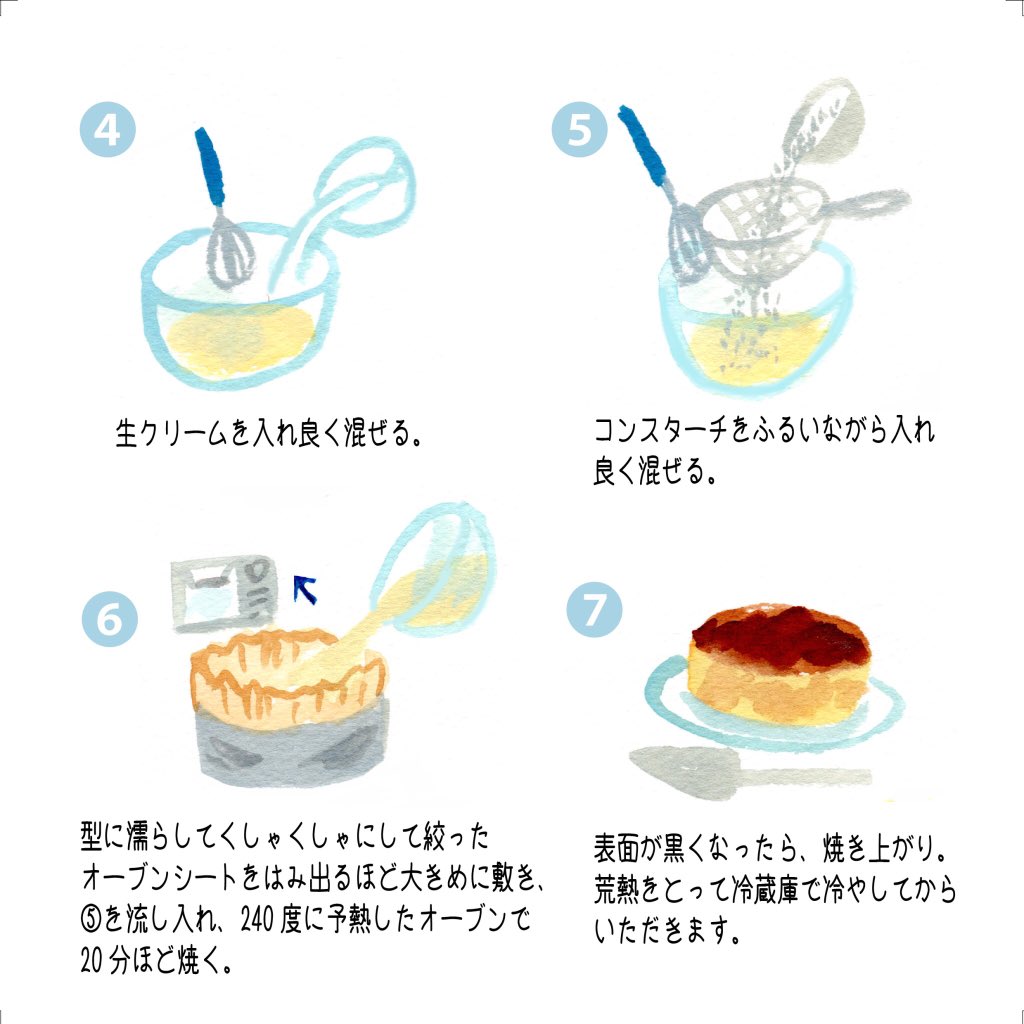 4

生クリームを入れ良く混ぜる。

5

コンスターチをふるいながら入れ良く混ぜる。

6

型に濡らしてくしゃくしゃにして絞ったオーブンシートをはみ出るほど大きめに敷き、⑤を流し入れ、240度に予熱したオーブンで20分ほど焼く。

7

表面が黒くなったら、焼き上がり。荒熱をとって冷蔵庫で冷やしてからいただきます。