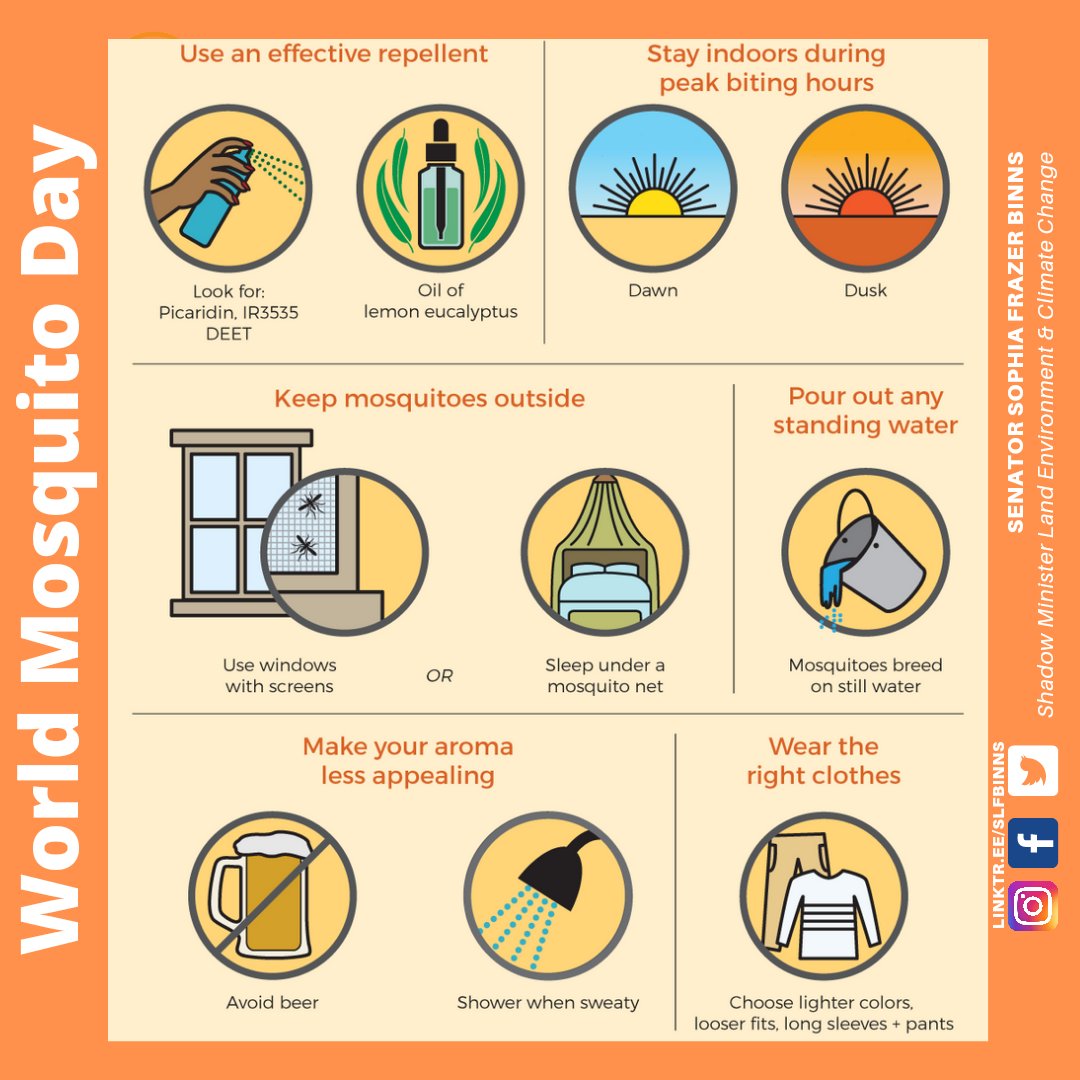 World Mosquito Day

Use an effective repellent

Look for: Picaridin, IR3535 DEET

Oil of lemon eucalyptus

Stay indoors during peak biting hours

Dawn

Dusk

Keep mosquitoes outside

Use windows with screens

OR

Sleep under a mosquito net

Pour out any standing water

Mosquitoes breed on still water

Make your aroma less appealing

Avoid beer

Shower when sweaty

Wear the right clothes

Choose lighter colors, looser fits, long sleeves + pants

SENATOR SOPHIA FRAZER BINNS
Shadow Minister Land Environment & Climate Change

LINKTR.EE/SLFBINNS