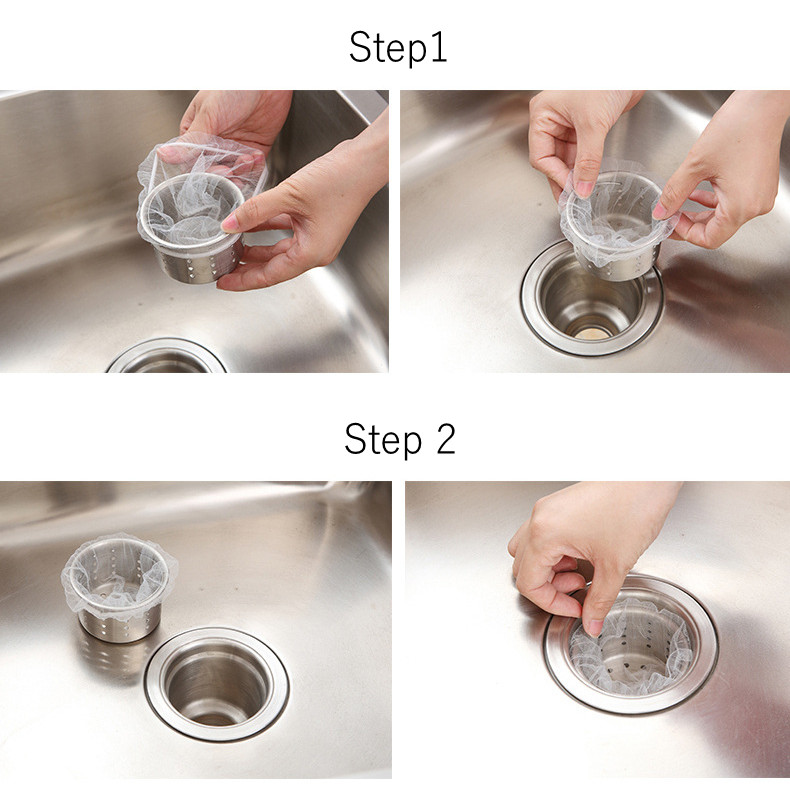 Step1

Step 2