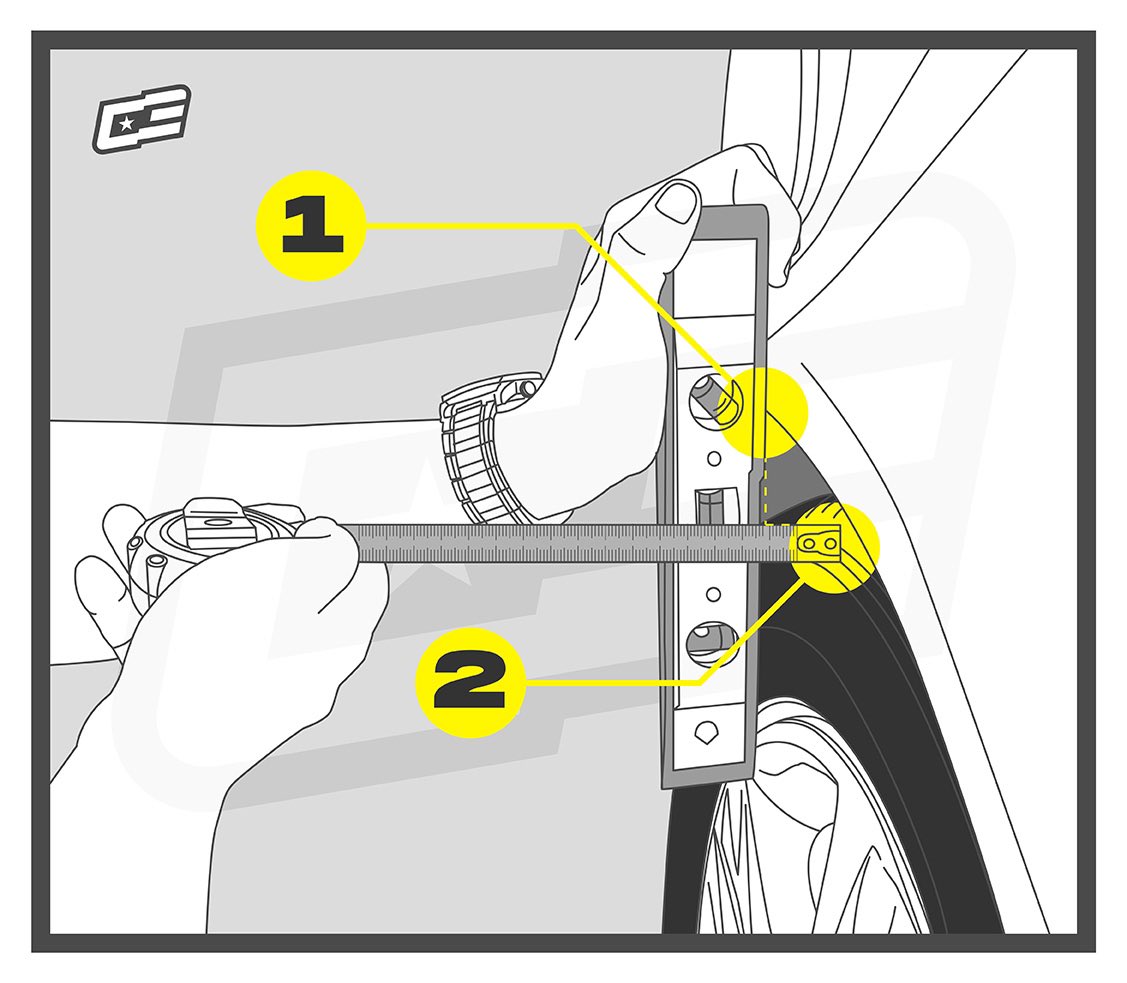 1

2