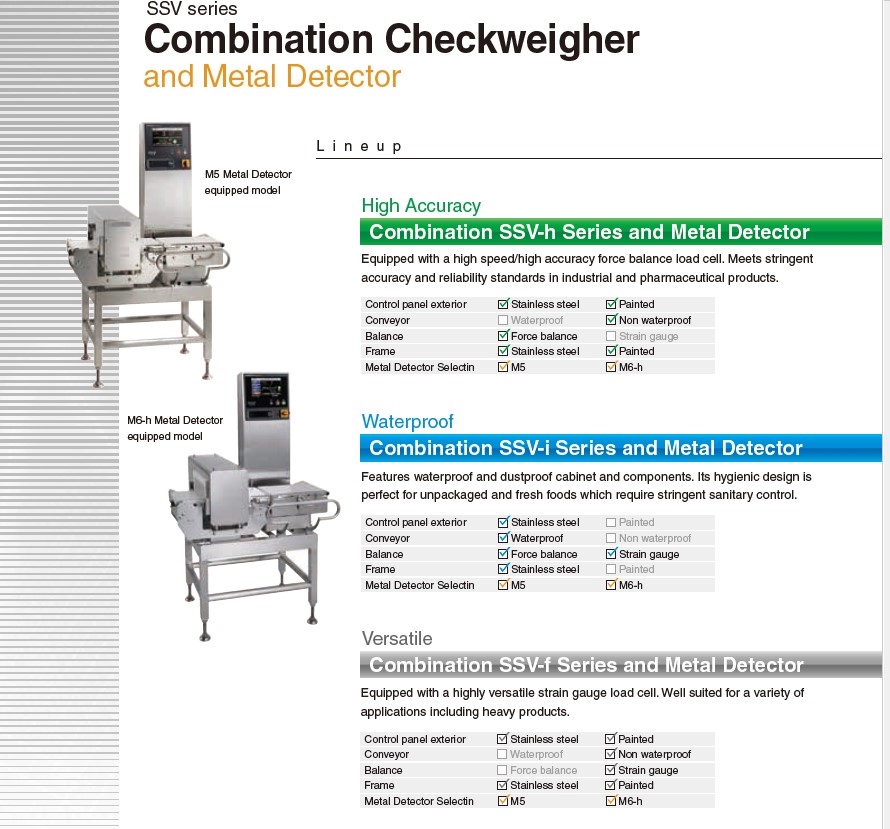 SSV series
Combination Checkweigher
and Metal Detector

M5 Metal Detector equipped model

M6-h Metal Detector equipped model

Lineup

High Accuracy
Combination SSV-h Series and Metal Detector

Equipped with a high speed/high accuracy force balance load cell. Meets stringent accuracy and reliability standards in industrial and pharmaceutical products.

| Control panel exterior | ☑ Stainless steel | ☑ Painted |
|---|---|---|
| Conveyor | ☐ Waterproof | ☑ Non waterproof |
| Balance | ☑ Force balance | ☐ Strain gauge |
| Frame | ☑ Stainless steel | ☑ Painted |
| Metal Detector Selectin | ☑ M5 | ☑ M6-h |

Waterproof
Combination SSV-i Series and Metal Detector

Features waterproof and dustproof cabinet and components. Its hygienic design is perfect for unpackaged and fresh foods which require stringent sanitary control.

| Control panel exterior | ☑ Stainless steel | ☐ Painted |
|---|---|---|
| Conveyor | ☑ Waterproof | ☐ Non waterproof |
| Balance | ☑ Force balance | ☑ Strain gauge |
| Frame | ☑ Stainless steel | ☐ Painted |
| Metal Detector Selectin | ☑ M5 | ☑ M6-h |

Versatile
Combination SSV-f Series and Metal Detector

Equipped with a highly versatile strain gauge load cell. Well suited for a variety of applications including heavy products.

| Control panel exterior | ☑ Stainless steel | ☑ Painted |
|---|---|---|
| Conveyor | ☐ Waterproof | ☑ Non waterproof |
| Balance | ☐ Force balance | ☑ Strain gauge |
| Frame | ☑ Stainless steel | ☑ Painted |
| Metal Detector Selectin | ☑ M5 | ☑ M6-h |