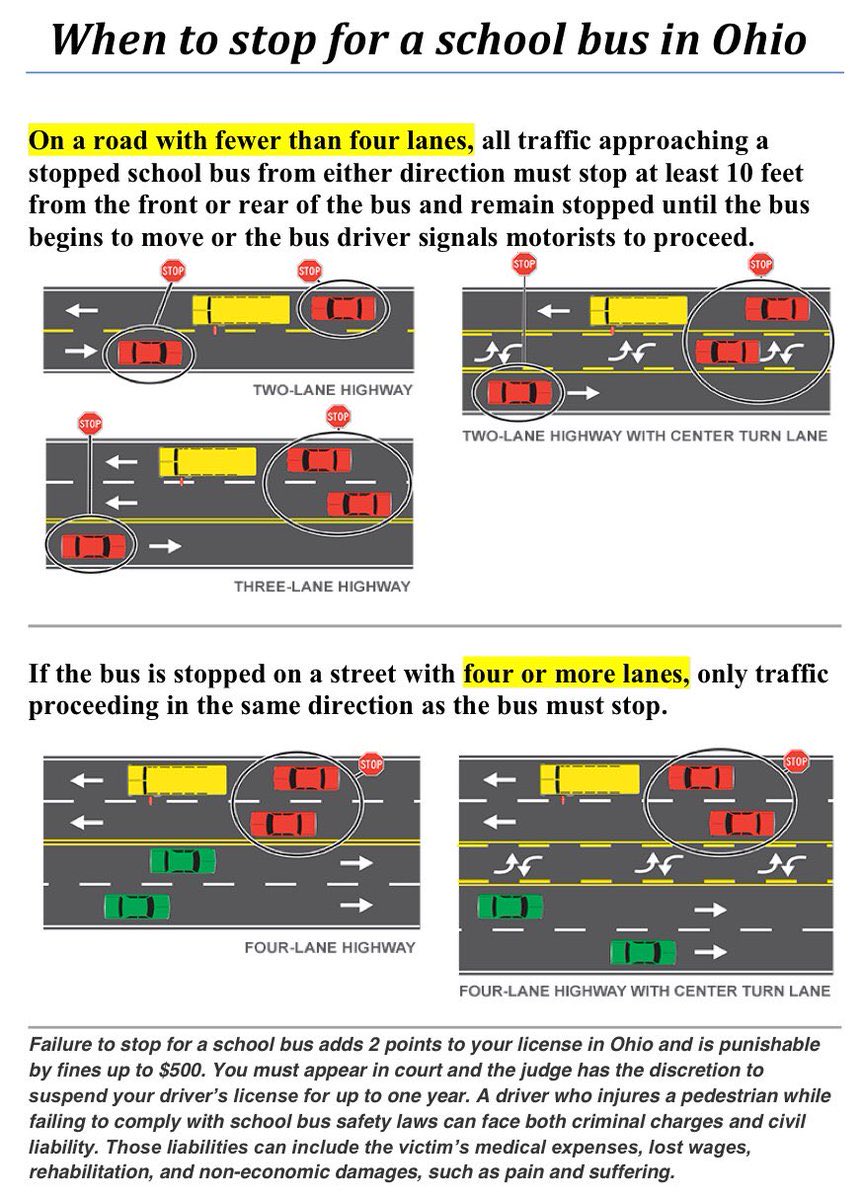 When to stop for a school bus in Ohio

On a road with fewer than four lanes, all traffic approaching a stopped school bus from either direction must stop at least 10 feet from the front or rear of the bus and remain stopped until the bus begins to move or the bus driver signals motorists to proceed.

STOP
STOP
TWO-LANE HIGHWAY

STOP
STOP
TWO-LANE HIGHWAY WITH CENTER TURN LANE

STOP
STOP
THREE-LANE HIGHWAY

If the bus is stopped on a street with four or more lanes, only traffic proceeding in the same direction as the bus must stop.

STOP
FOUR-LANE HIGHWAY

STOP
FOUR-LANE HIGHWAY WITH CENTER TURN LANE

Failure to stop for a school bus adds 2 points to your license in Ohio and is punishable by fines up to $500. You must appear in court and the judge has the discretion to suspend your driver's license for up to one year. A driver who injures a pedestrian while failing to comply with school bus safety laws can face both criminal charges and civil liability. Those liabilities can include the victim's medical expenses, lost wages, rehabilitation, and non-economic damages, such as pain and suffering.