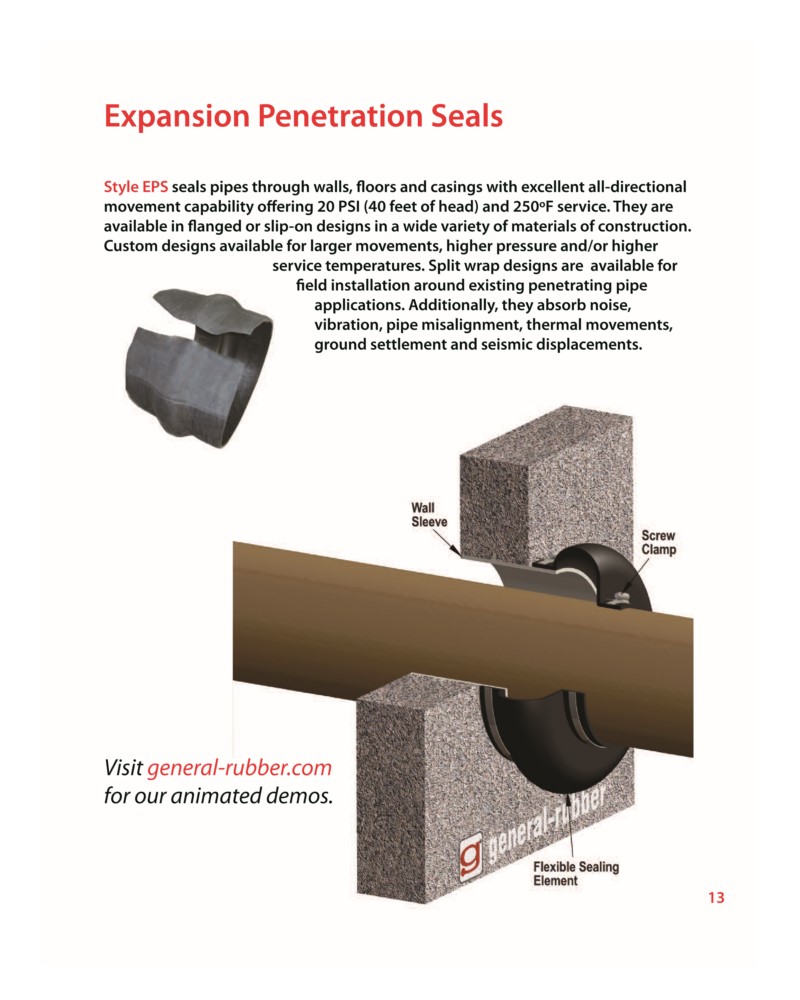 Expansion Penetration Seals

Style EPS seals pipes through walls, floors and casings with excellent all-directional movement capability offering 20 PSI (40 feet of head) and 250ºF service. They are available in flanged or slip-on designs in a wide variety of materials of construction. Custom designs available for larger movements, higher pressure and/or higher service temperatures. Split wrap designs are available for field installation around existing penetrating pipe applications. Additionally, they absorb noise, vibration, pipe misalignment, thermal movements, ground settlement and seismic displacements.

Wall Sleeve

Screw Clamp

Visit general-rubber.com for our animated demos.

g general-rubber

Flexible Sealing Element

13