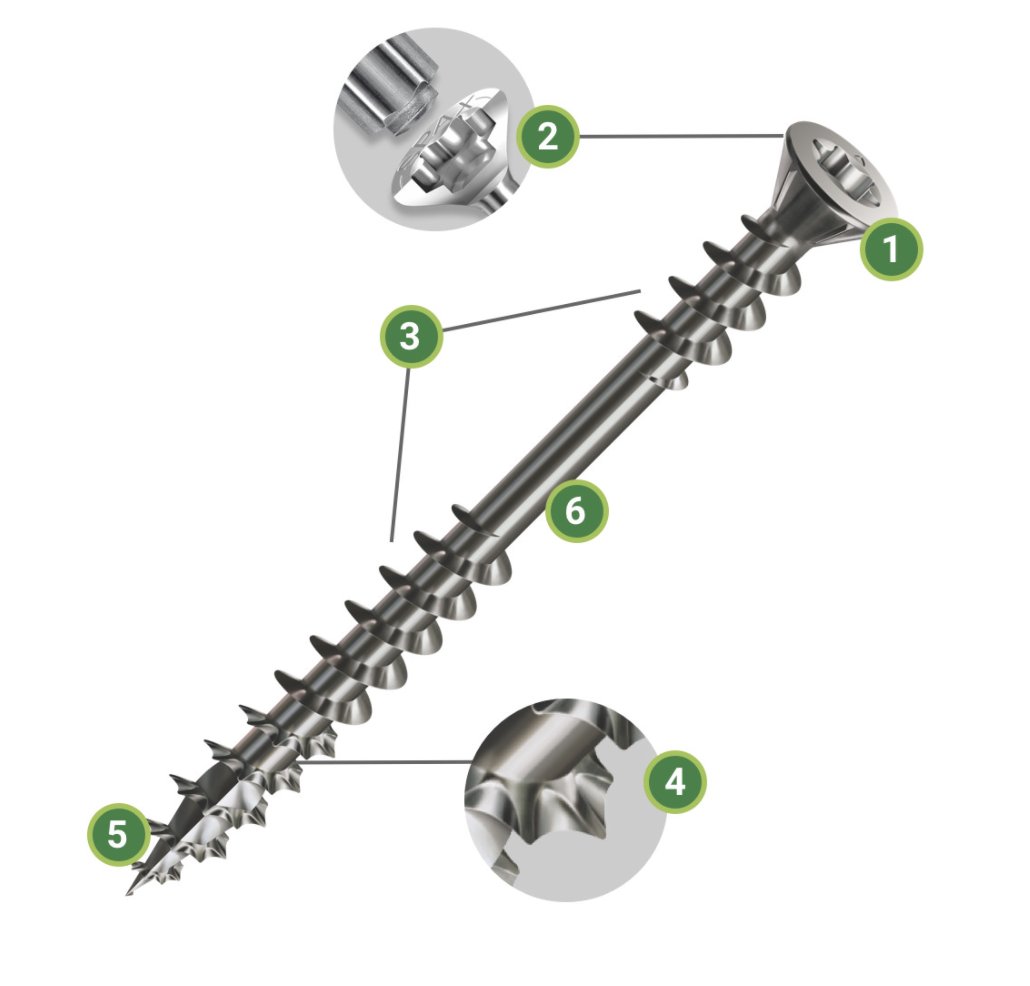 2
1
3
6
4
5