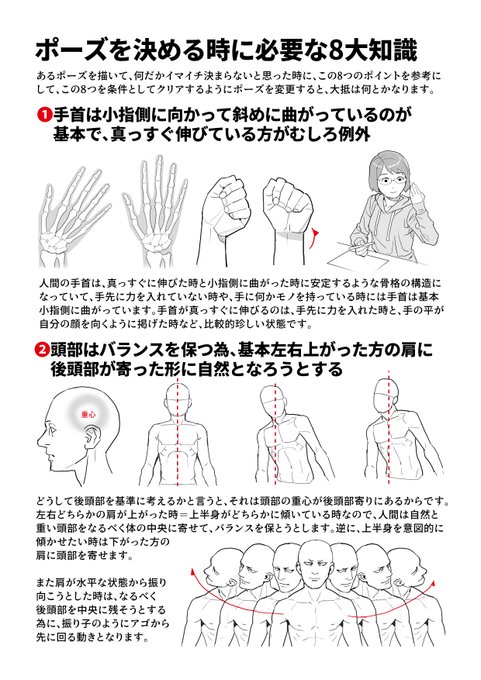 ポーズを決める時に必要な8大知識

あるポーズを描いて、何だかイマイチ決まらないと思った時に、この8つのポイントを参考にして、この8つを条件としてクリアするようにポーズを変更すると、大抵は何とかなります。

❶手首は小指側に向かって斜めに曲がっているのが基本で、真っすぐ伸びている方がむしろ例外

人間の手首は、真っすぐに伸びた時と小指側に曲がった時に安定するような骨格の構造になっていて、手先に力を入れていない時や、手に何かモノを持っている時には手首は基本小指側に曲がっています。手首が真っすぐに伸びるのは、手先に力を入れた時と、手の平が自分の顔を向くように掲げた時など、比較的珍しい状態です。

❷頭部はバランスを保つ為、基本左右上がった方の肩に後頭部が寄った形に自然となろうとする

重心

どうして後頭部を基準に考えるかと言うと、それは頭部の重心が後頭部寄りにあるからです。左右どちらかの肩が上がった時＝上半身がどちらかに傾いている時なので、人間は自然と重い頭部をなるべく体の中央に寄せて、バランスを保とうとします。逆に、上半身を意図的に傾かせたい時は下がった方の肩に頭部を寄せます。

また肩が水平な状態から振り向こうとした時は、なるべく後頭部を中央に残そうとする為に、振り子のようにアゴから先に回る動きとなります。