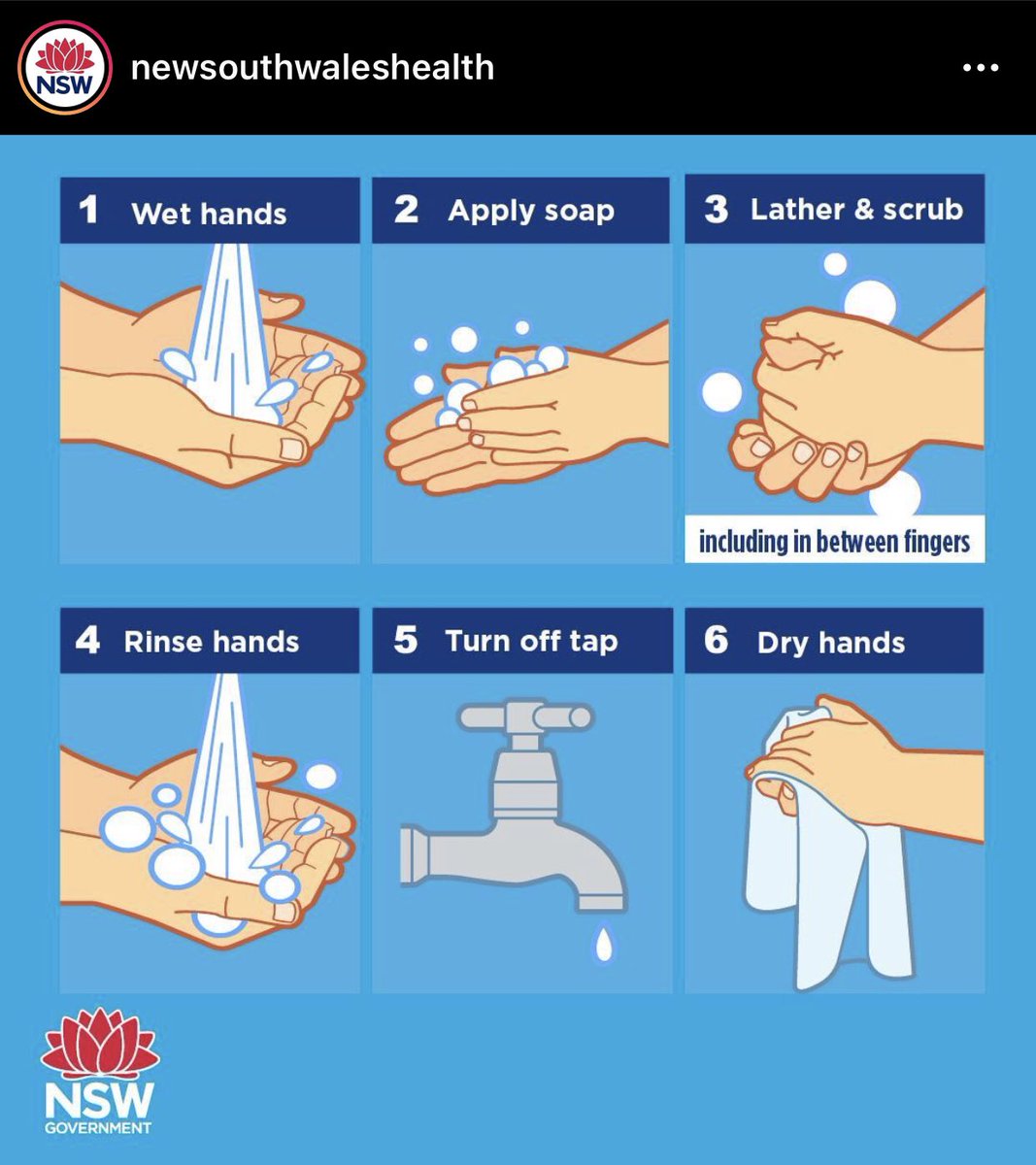 NSW newsouthwaleshealth

1 Wet hands

2 Apply soap

3 Lather & scrub

including in between fingers

4 Rinse hands

5 Turn off tap

6 Dry hands

NSW GOVERNMENT