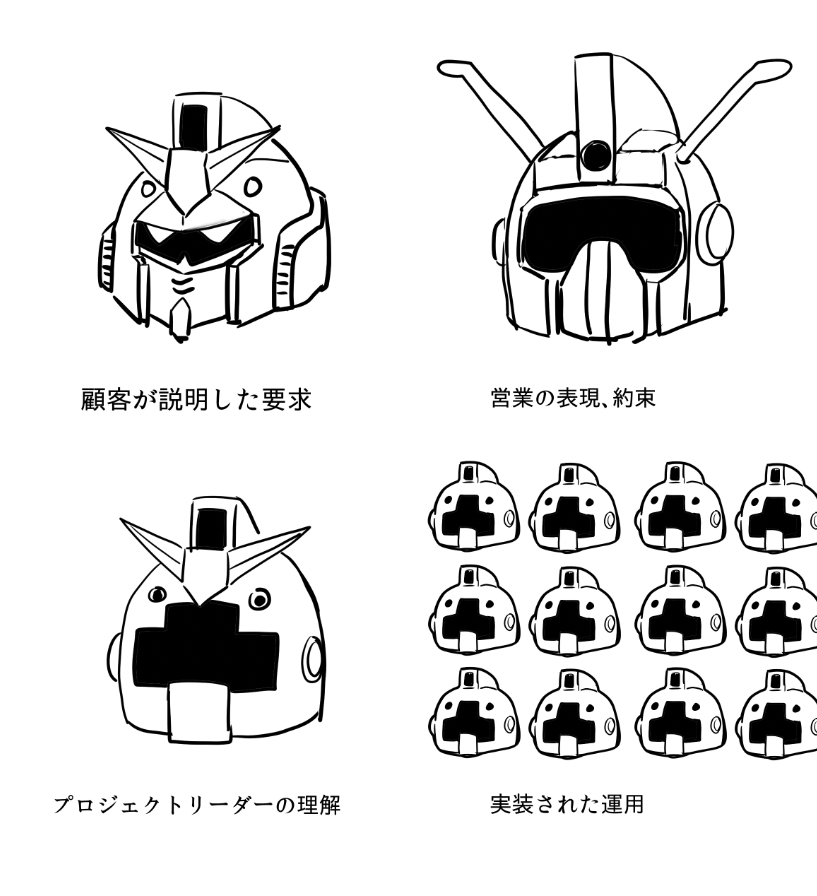 顧客が説明した要求

営業の表現、約束

プロジェクトリーダーの理解

実装された運用