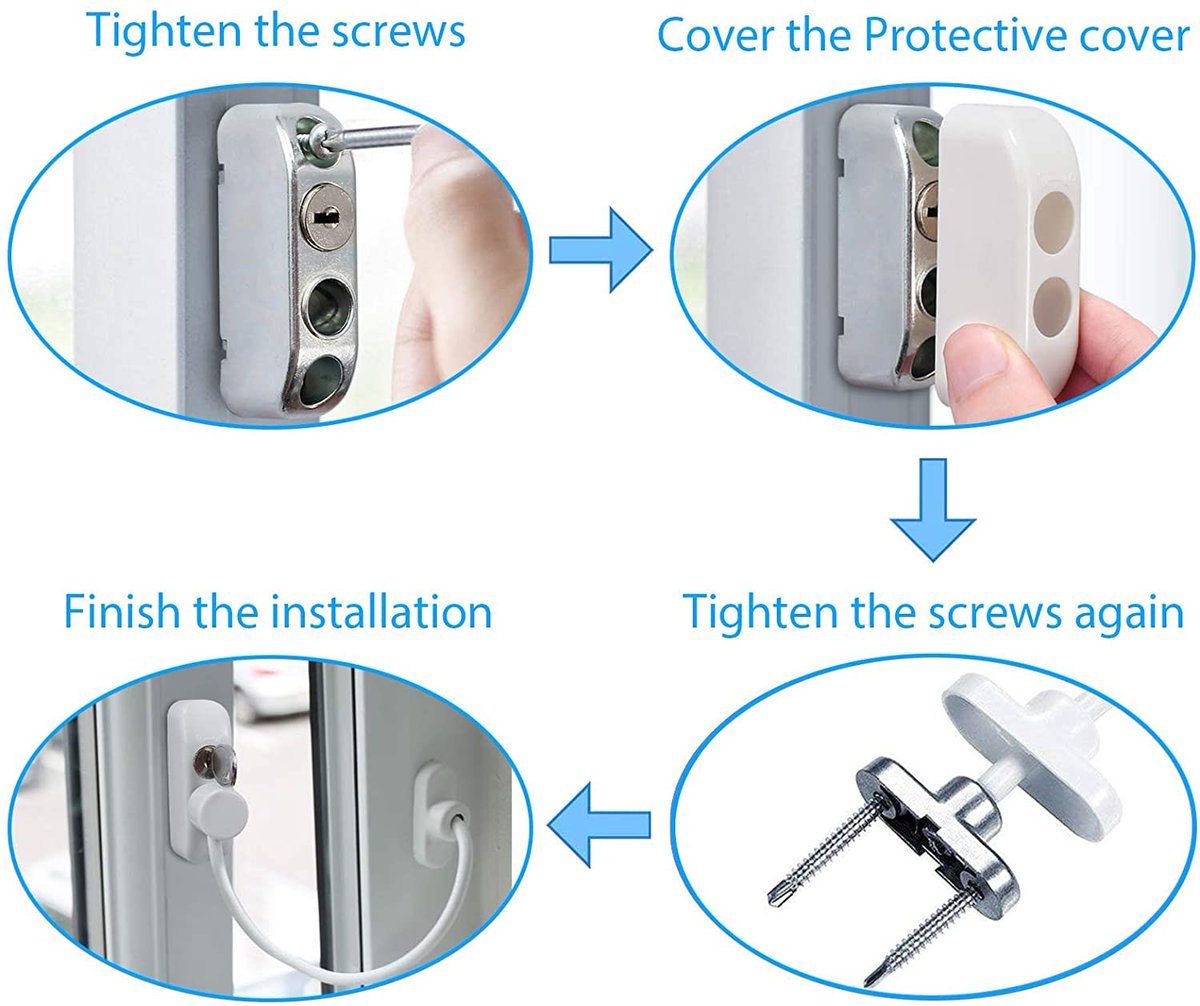 Tighten the screws

Cover the Protective cover

Tighten the screws again

Finish the installation