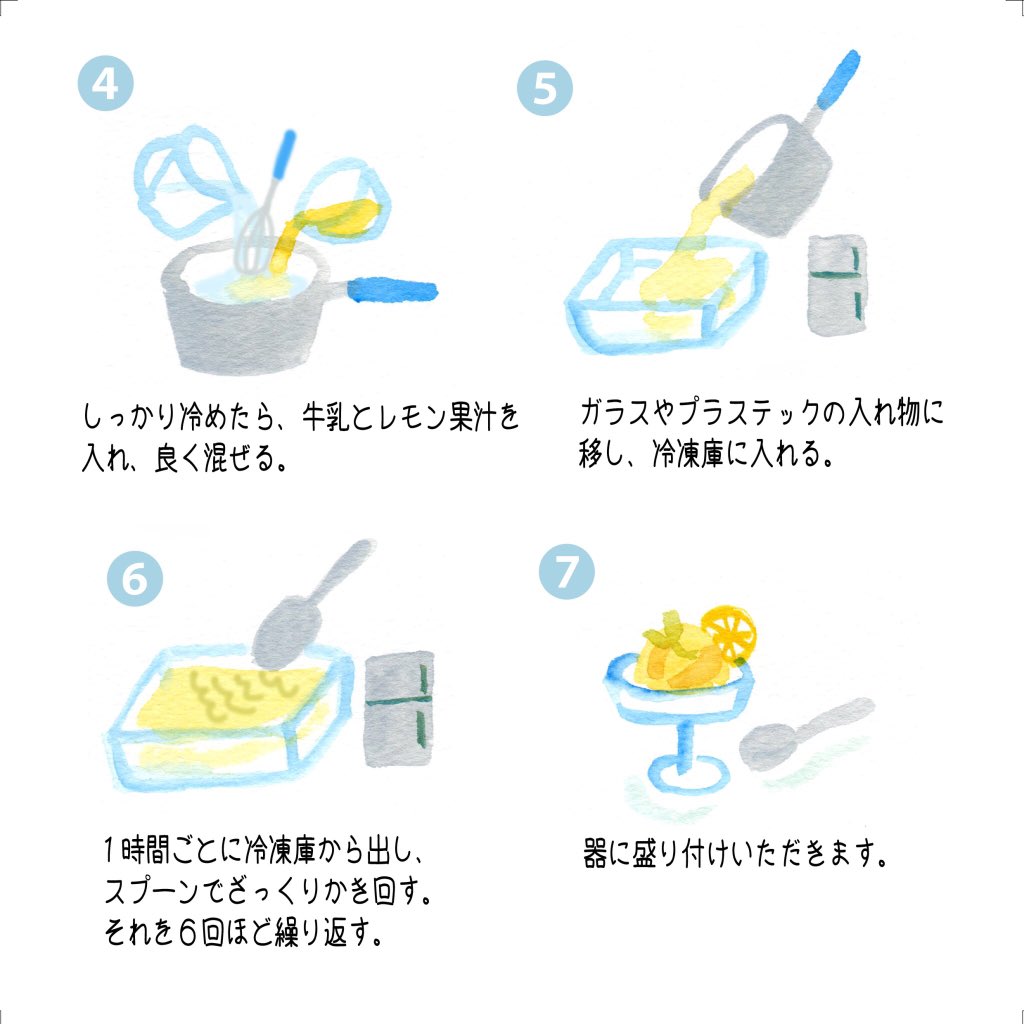 4

しっかり冷めたら、牛乳とレモン果汁を入れ、良く混ぜる。

5

ガラスやプラステックの入れ物に移し、冷凍庫に入れる。

6

1時間ごとに冷凍庫から出し、スプーンでざっくりかき回す。それを6回ほど繰り返す。

7

器に盛り付けいただきます。