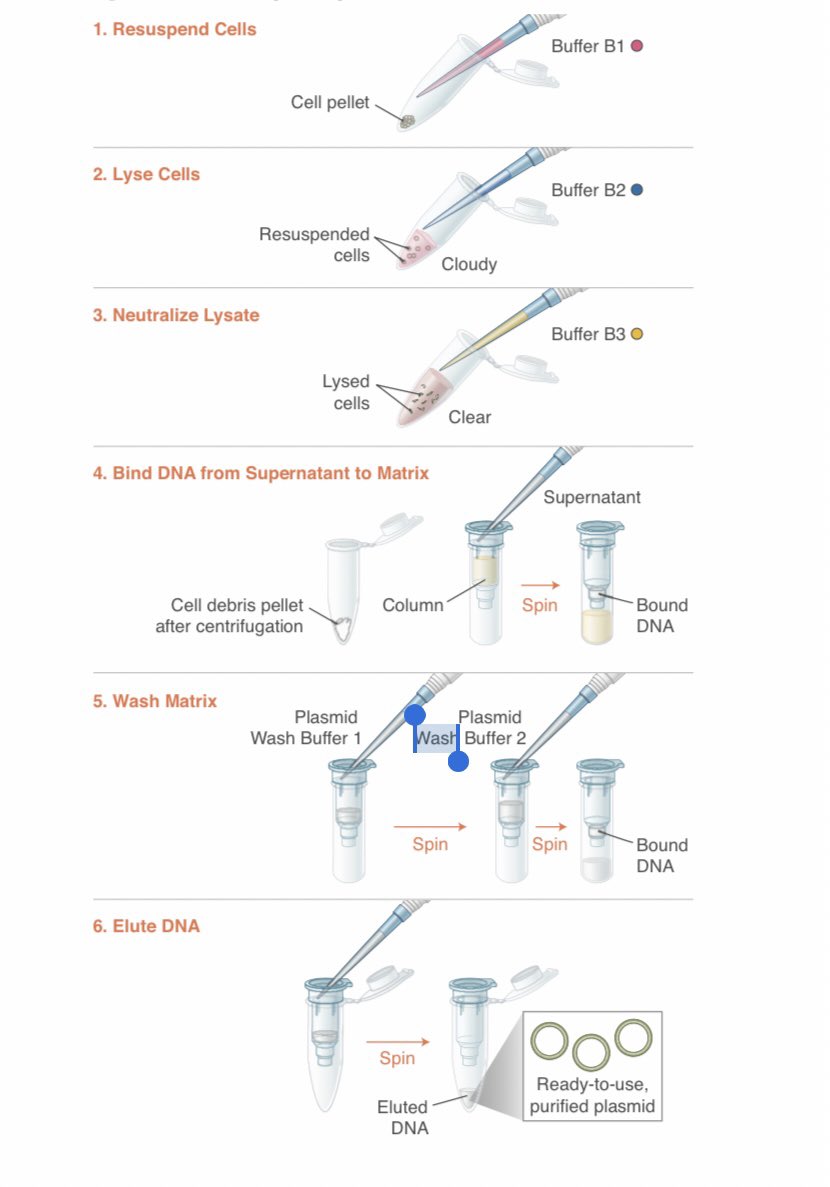 1. Resuspend Cells

Buffer B1

Cell pellet

2. Lyse Cells

Buffer B2

Resuspended cells

Cloudy

3. Neutralize Lysate

Buffer B3

Lysed cells

Clear

4. Bind DNA from Supernatant to Matrix

Supernatant

Cell debris pellet after centrifugation

Column

Spin

Bound DNA

5. Wash Matrix

Plasmid Wash Buffer 1

Plasmid Wash Buffer 2

Spin

Spin

Bound DNA

6. Elute DNA

Spin

Eluted DNA

Ready-to-use, purified plasmid