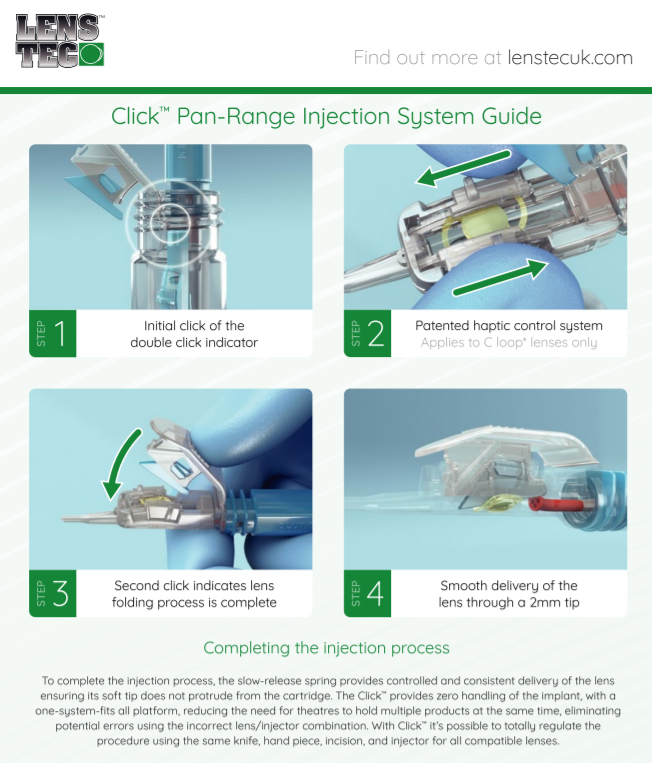 LENS TEC™

Find out more at lenstecuk.com

Click™ Pan-Range Injection System Guide

STEP 1
Initial click of the double click indicator

STEP 2
Patented haptic control system
Applies to C loop* lenses only

STEP 3
Second click indicates lens folding process is complete

STEP 4
Smooth delivery of the lens through a 2mm tip

Completing the injection process

To complete the injection process, the slow-release spring provides controlled and consistent delivery of the lens ensuring its soft tip does not protrude from the cartridge. The Click™ provides zero handling of the implant, with a one-system-fits all platform, reducing the need for theatres to hold multiple products at the same time, eliminating potential errors using the incorrect lens/injector combination. With Click™ it's possible to totally regulate the procedure using the same knife, hand piece, incision, and injector for all compatible lenses.