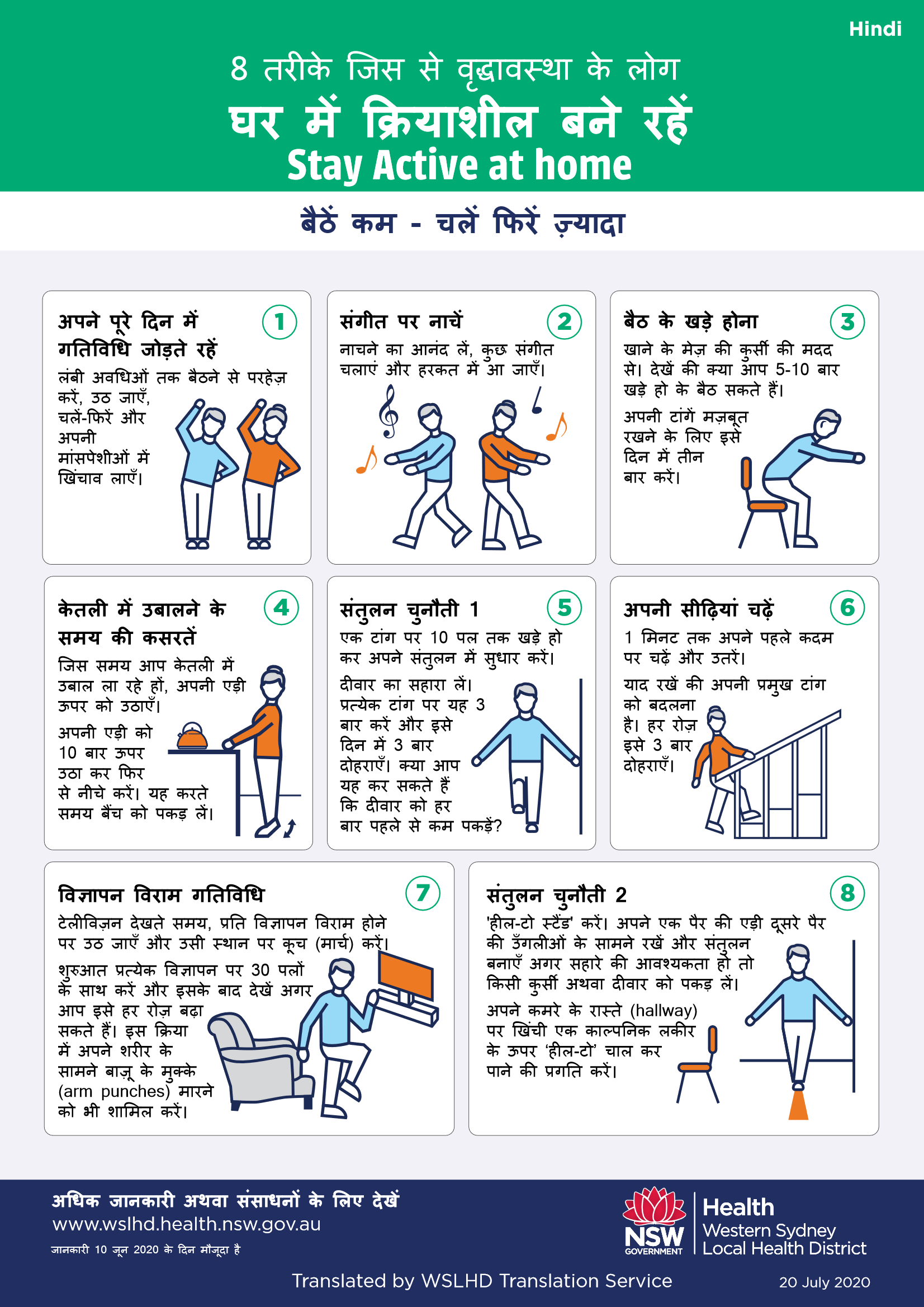 Hindi

8 तरीके जिस से वृद्धावस्था के लोग

घर में क्रियाशील बने रहें

Stay Active at home

बैठें कम - चलें फिरें ज़्यादा

अपने पूरे दिन में गतिविधि जोड़ते रहें 1

लंबी अवधिओं तक बैठने से परहेज़ करें, उठ जाएँ, चलें-फिरें और अपनी मांसपेशीओं में खिंचाव लाएँ।

संगीत पर नाचें 2

नाचने का आनंद लें, कुछ संगीत चलाएं और हरकत में आ जाएँ।

बैठ के खड़े होना 3

खाने के मेज़ की कुर्सी की मदद से। देखें की क्या आप 5-10 बार खड़े हो के बैठ सकते हैं।

अपनी टांगें मज़बूत रखने के लिए इसे दिन में तीन बार करें।

केतली में उबालने के समय की कसरतें 4

जिस समय आप केतली में उबाल ला रहे हों, अपनी एड़ी ऊपर को उठाएँ।

अपनी एड़ी को 10 बार ऊपर उठा कर फिर से नीचे करें। यह करते समय बैंच को पकड़ लें।

संतुलन चुनौती 1 5

एक टांग पर 10 पल तक खड़े हो कर अपने संतुलन में सुधार करें।

दीवार का सहारा लें। प्रत्येक टांग पर यह 3 बार करें और इसे दिन में 3 बार दोहराएँ। क्या आप यह कर सकते हैं कि दीवार को हर बार पहले से कम पकड़ें?

अपनी सीढ़ियां चढ़ें 6

1 मिनट तक अपने पहले कदम पर चढ़ें और उतरें।

याद रखें की अपनी प्रमुख टांग को बदलना है। हर रोज़ इसे 3 बार दोहराएँ।

विज्ञापन विराम गतिविधि 7

टेलीविज़न देखते समय, प्रति विज्ञापन विराम होने पर उठ जाएँ और उसी स्थान पर कूच (मार्च) करें।

शुरुआत प्रत्येक विज्ञापन पर 30 पलों के साथ करें और इसके बाद देखें अगर आप इसे हर रोज़ बढ़ा सकते हैं। इस क्रिया में अपने शरीर के सामने बाज़ू के मुक्के (arm punches) मारने को भी शामिल करें।

संतुलन चुनौती 2 8

'हील-टो स्टैंड' करें। अपने एक पैर की एड़ी दूसरे पैर की उँगलीओं के सामने रखें और संतुलन बनाएँ अगर सहारे की आवश्यकता हो तो किसी कुर्सी अथवा दीवार को पकड़ लें।

अपने कमरे के रास्ते (hallway) पर खिंची एक काल्पनिक लकीर के ऊपर 'हील-टो' चाल कर पाने की प्रगति करें।

अधिक जानकारी अथवा संसाधनों के लिए देखें
www.wslhd.health.nsw.gov.au
जानकारी 10 जून 2020 के दिन मौजूदा है

NSW GOVERNMENT
Health
Western Sydney Local Health District

Translated by WSLHD Translation Service
20 July 2020